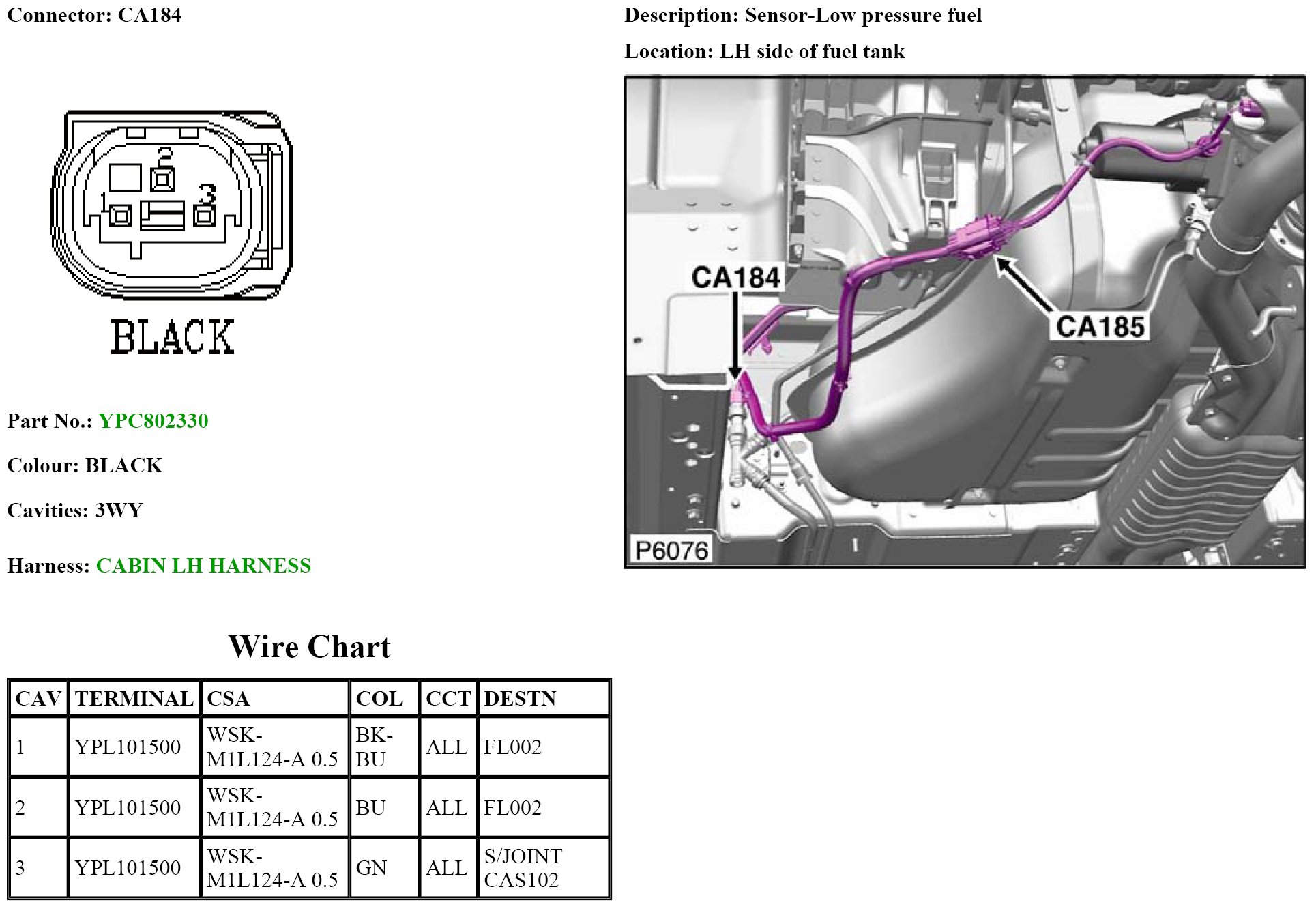 Connector: CA184

2
1
3

BLACK

Part No.: YPC802330

Colour: BLACK

Cavities: 3WY

Harness: CABIN LH HARNESS

Description: Sensor-Low pressure fuel

Location: LH side of fuel tank

CA184
CA185
P6076

Wire Chart

| CAV | TERMINAL | CSA | COL | CCT | DESTN |
|---|---|---|---|---|---|
| 1 | YPL101500 | WSK-M1L124-A 0.5 | BK-BU | ALL | FL002 |
| 2 | YPL101500 | WSK-M1L124-A 0.5 | BU | ALL | FL002 |
| 3 | YPL101500 | WSK-M1L124-A 0.5 | GN | ALL | S/JOINT CAS102 |