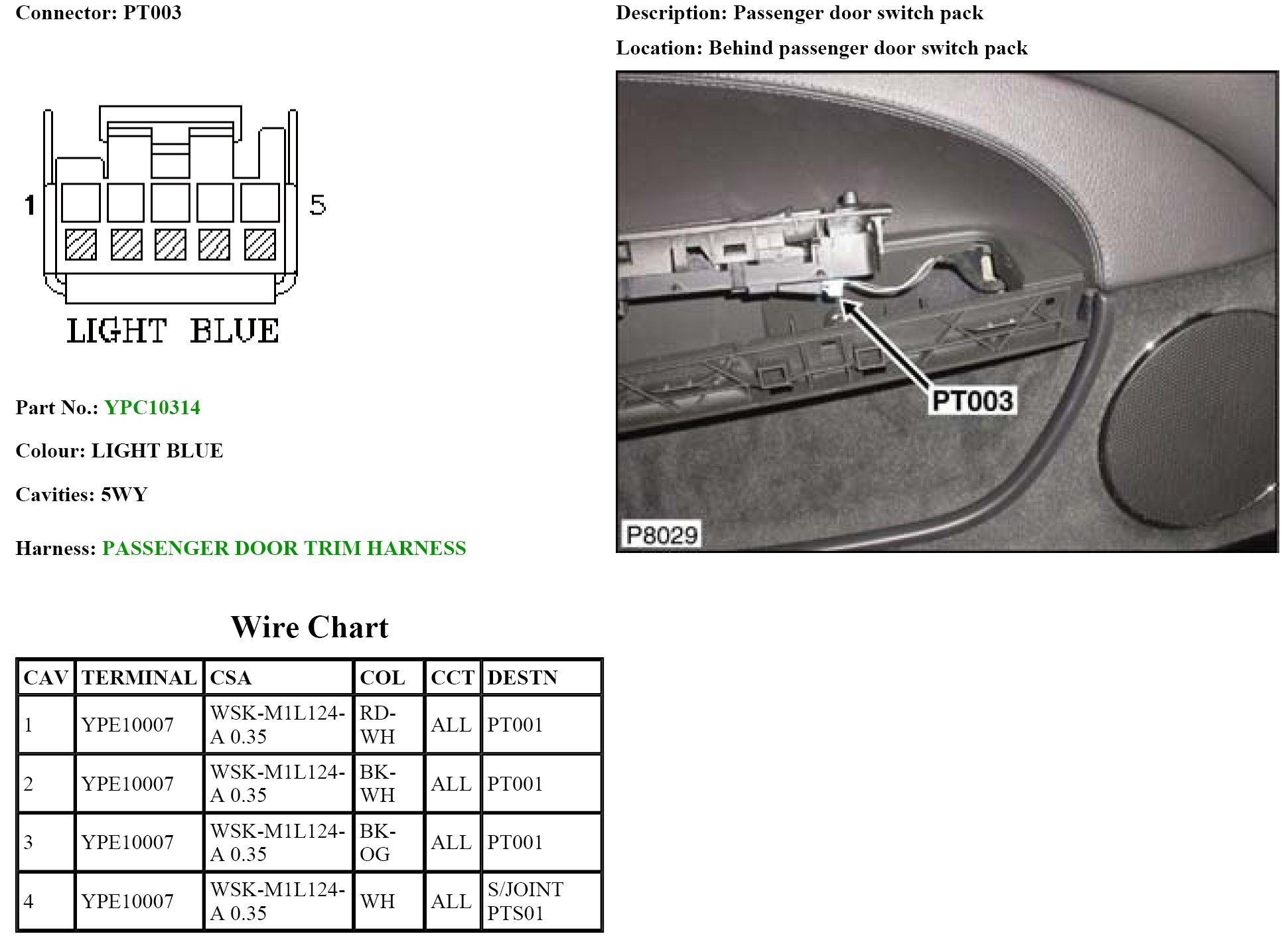 Connector: PT003

1

5

LIGHT BLUE

Part No.: YPC10314

Colour: LIGHT BLUE

Cavities: 5WY

Harness: PASSENGER DOOR TRIM HARNESS

Description: Passenger door switch pack

Location: Behind passenger door switch pack

PT003

P8029

Wire Chart

| CAV | TERMINAL | CSA | COL | CCT | DESTN |
|---|---|---|---|---|---|
| 1 | YPE10007 | WSK-M1L124-A 0.35 | RD-WH | ALL | PT001 |
| 2 | YPE10007 | WSK-M1L124-A 0.35 | BK-WH | ALL | PT001 |
| 3 | YPE10007 | WSK-M1L124-A 0.35 | BK-OG | ALL | PT001 |
| 4 | YPE10007 | WSK-M1L124-A 0.35 | WH | ALL | S/JOINT PTS01 |