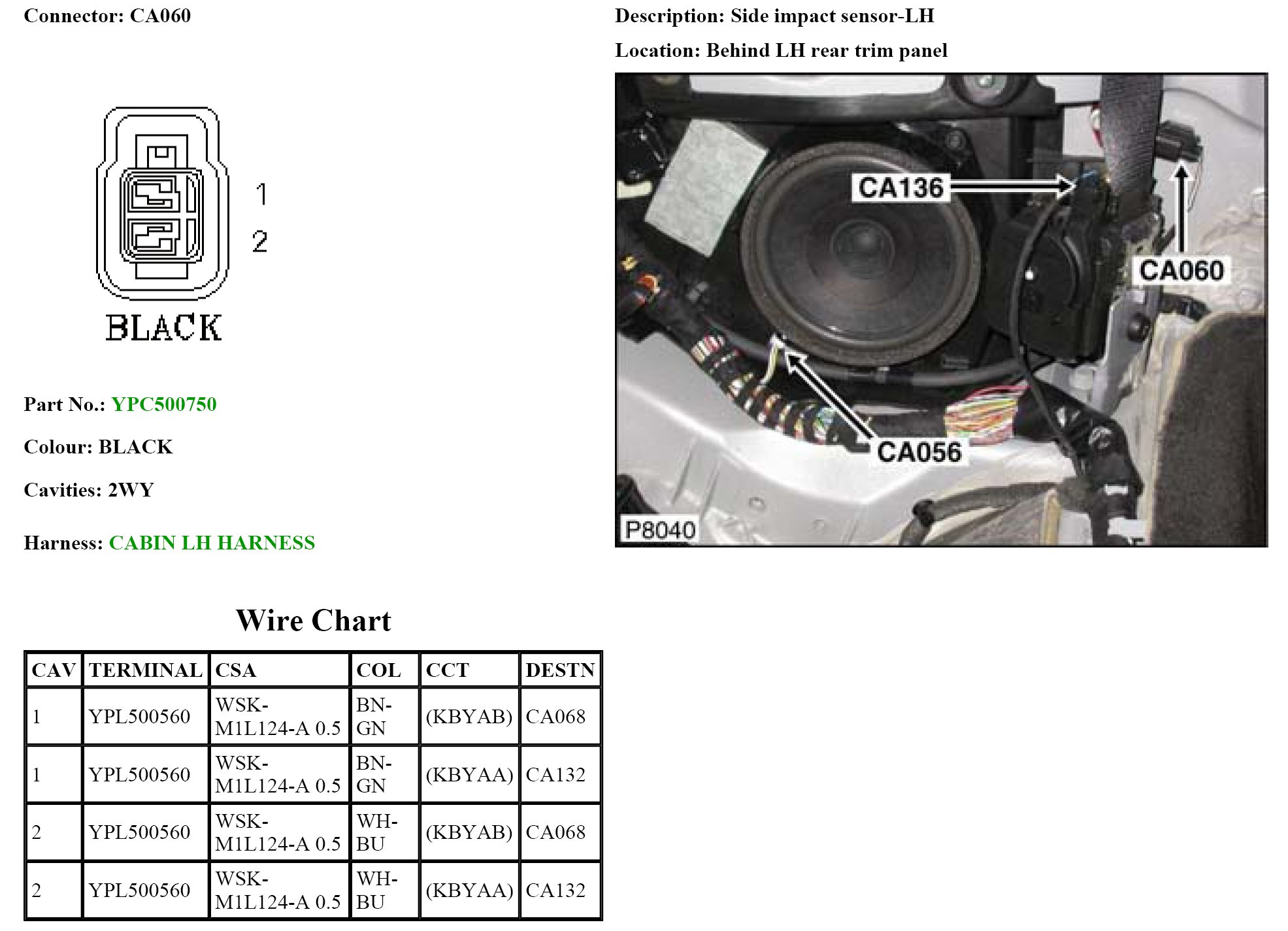 Connector: CA060

1
2
BLACK

Part No.: YPC500750

Colour: BLACK

Cavities: 2WY

Harness: CABIN LH HARNESS

Description: Side impact sensor-LH

Location: Behind LH rear trim panel

CA136
CA060
CA056
P8040

Wire Chart

| CAV | TERMINAL | CSA | COL | CCT | DESTN |
|---|---|---|---|---|---|
| 1 | YPL500560 | WSK-M1L124-A 0.5 | BN-GN | (KBYAB) | CA068 |
| 1 | YPL500560 | WSK-M1L124-A 0.5 | BN-GN | (KBYAA) | CA132 |
| 2 | YPL500560 | WSK-M1L124-A 0.5 | WH-BU | (KBYAB) | CA068 |
| 2 | YPL500560 | WSK-M1L124-A 0.5 | WH-BU | (KBYAA) | CA132 |