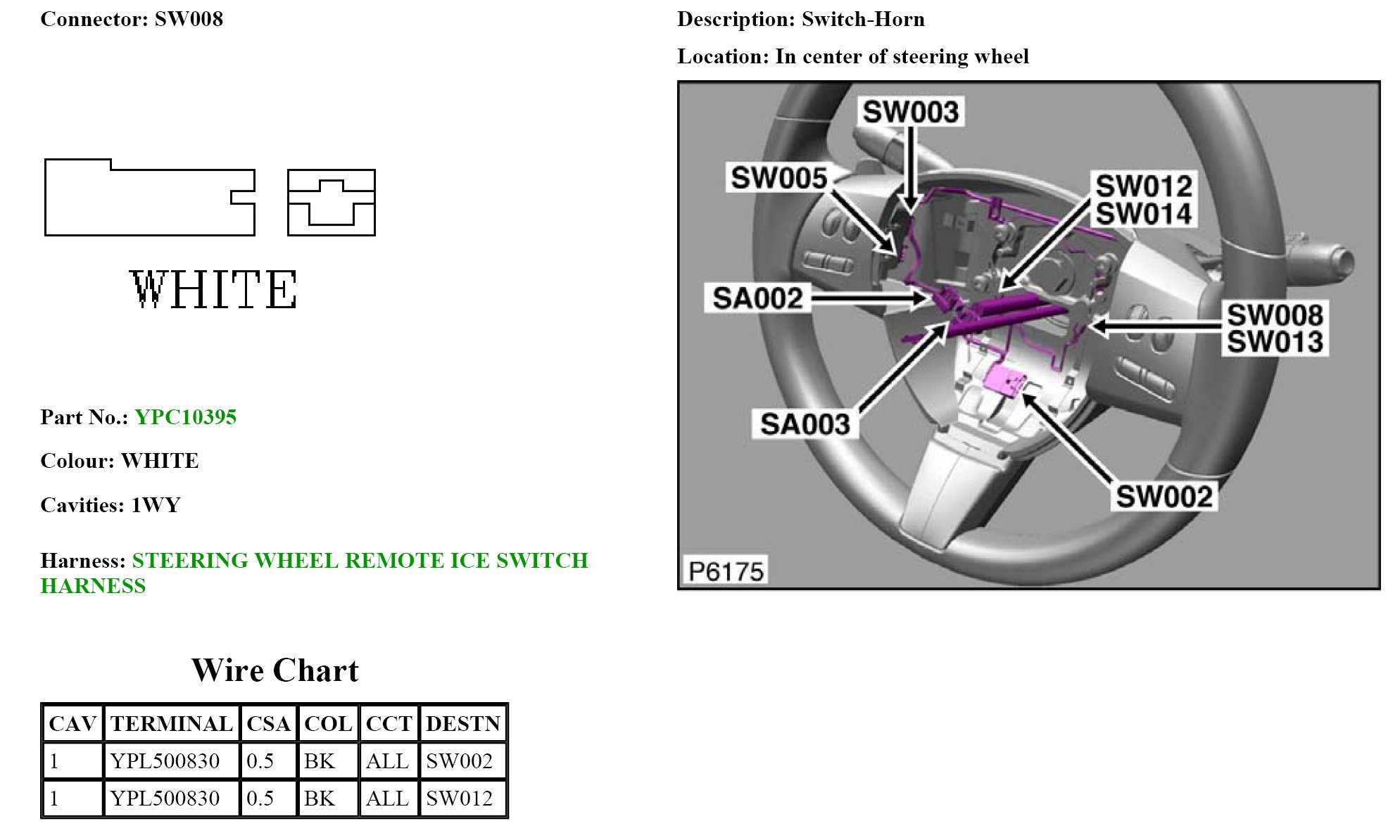 Connector: SW008

WHITE

Part No.: YPC10395

Colour: WHITE

Cavities: 1WY

Harness: STEERING WHEEL REMOTE ICE SWITCH HARNESS

Wire Chart

| CAV | TERMINAL | CSA | COL | CCT | DESTN |
|---|---|---|---|---|---|
| 1 | YPL500830 | 0.5 | BK | ALL | SW002 |
| 1 | YPL500830 | 0.5 | BK | ALL | SW012 |

Description: Switch-Horn

Location: In center of steering wheel

SW003
SW005
SW012
SW014
SA002
SW008
SW013
SA003
SW002
P6175