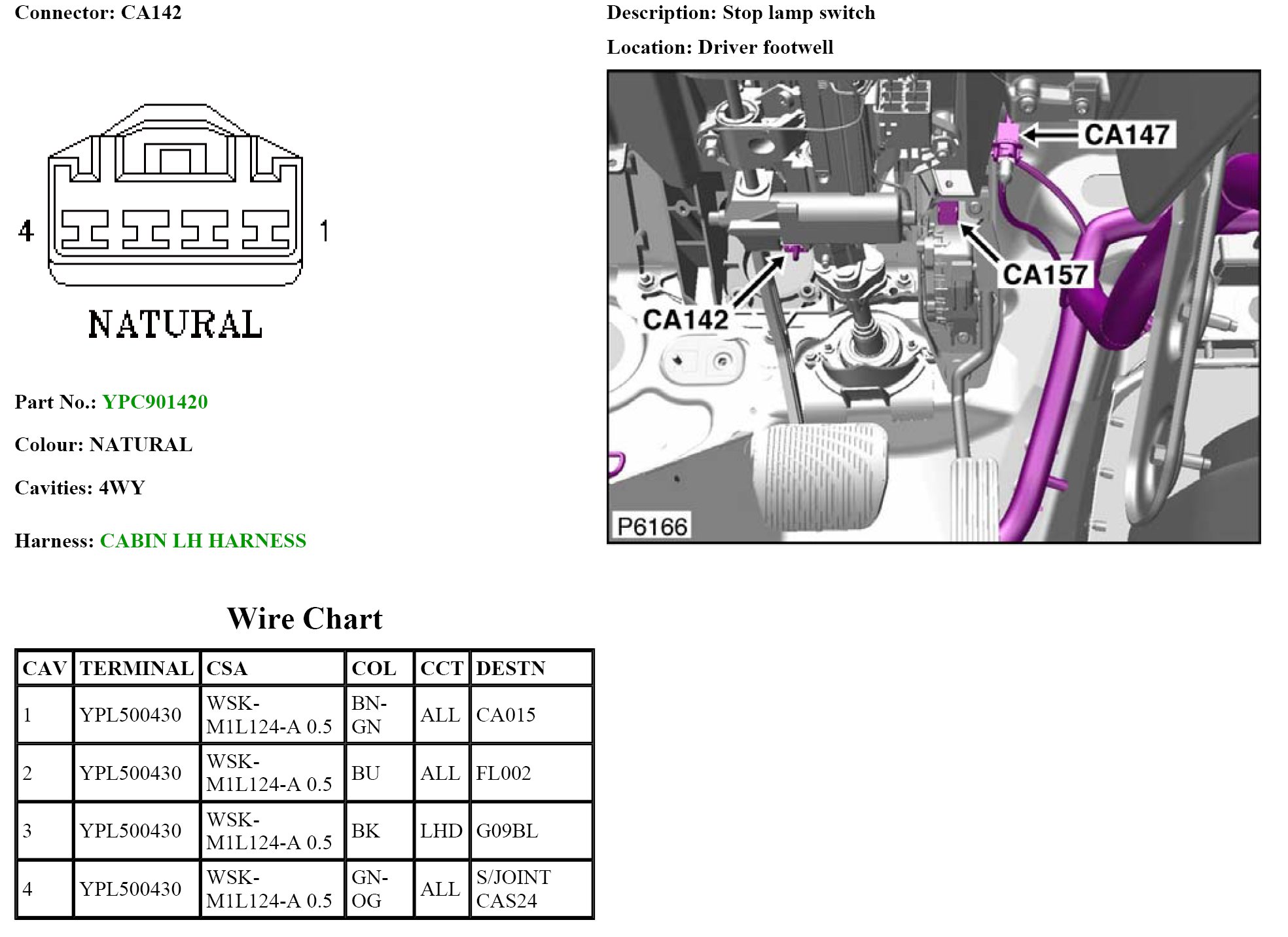 Connector: CA142

4

1

NATURAL

Part No.: YPC901420

Colour: NATURAL

Cavities: 4WY

Harness: CABIN LH HARNESS

Description: Stop lamp switch

Location: Driver footwell

CA147

CA157

CA142

P6166

Wire Chart

| CAV | TERMINAL | CSA | COL | CCT | DESTN |
|---|---|---|---|---|---|
| 1 | YPL500430 | WSK-M1L124-A 0.5 | BN-GN | ALL | CA015 |
| 2 | YPL500430 | WSK-M1L124-A 0.5 | BU | ALL | FL002 |
| 3 | YPL500430 | WSK-M1L124-A 0.5 | BK | LHD | G09BL |
| 4 | YPL500430 | WSK-M1L124-A 0.5 | GN-OG | ALL | S/JOINT CAS24 |