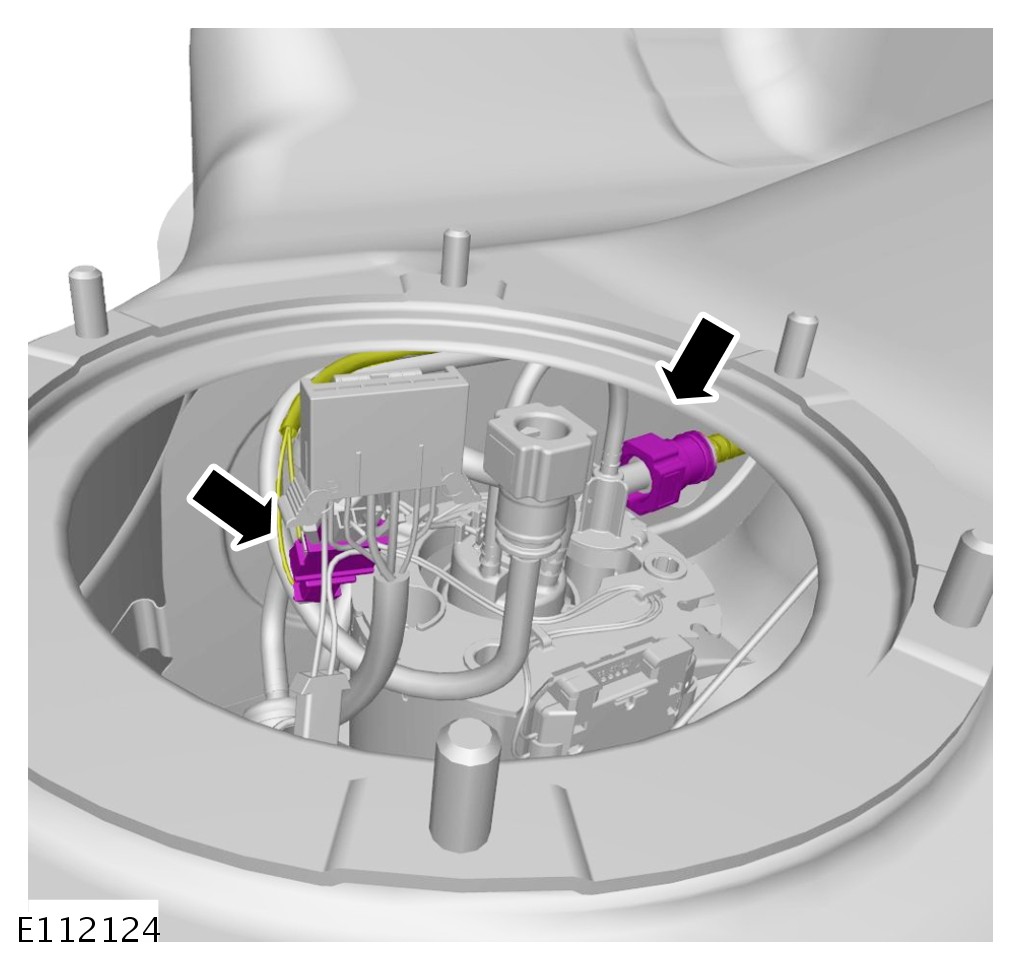 E112124