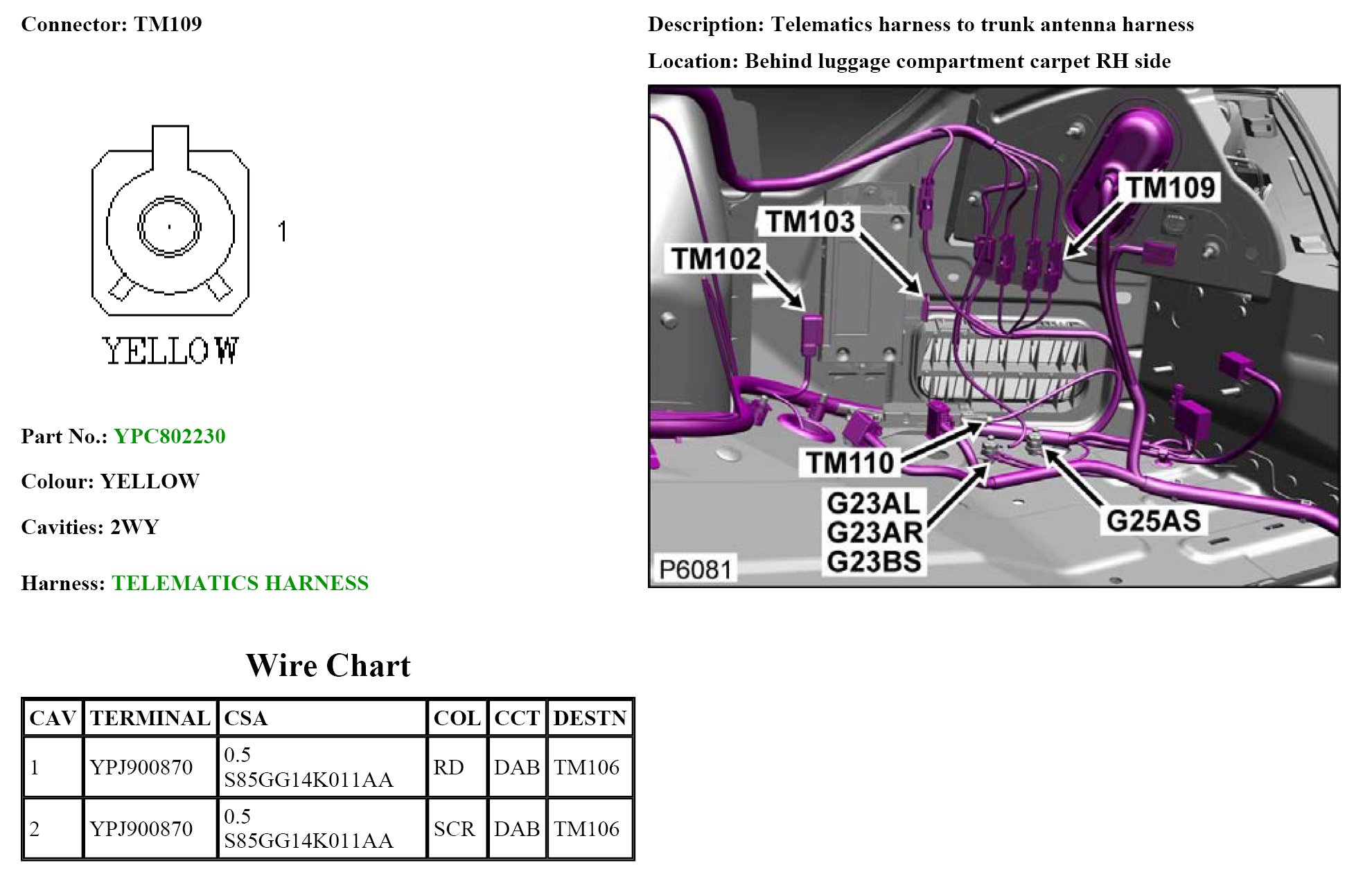 Connector: TM109

1

YELLOW

Part No.: YPC802230

Colour: YELLOW

Cavities: 2WY

Harness: TELEMATICS HARNESS

Description: Telematics harness to trunk antenna harness

Location: Behind luggage compartment carpet RH side

TM109
TM103
TM102
TM110
G23AL
G23AR
G23BS
G25AS
P6081

Wire Chart

| CAV | TERMINAL | CSA | COL | CCT | DESTN |
|---|---|---|---|---|---|
| 1 | YPJ900870 | 0.5 S85GG14K011AA | RD | DAB | TM106 |
| 2 | YPJ900870 | 0.5 S85GG14K011AA | SCR | DAB | TM106 |