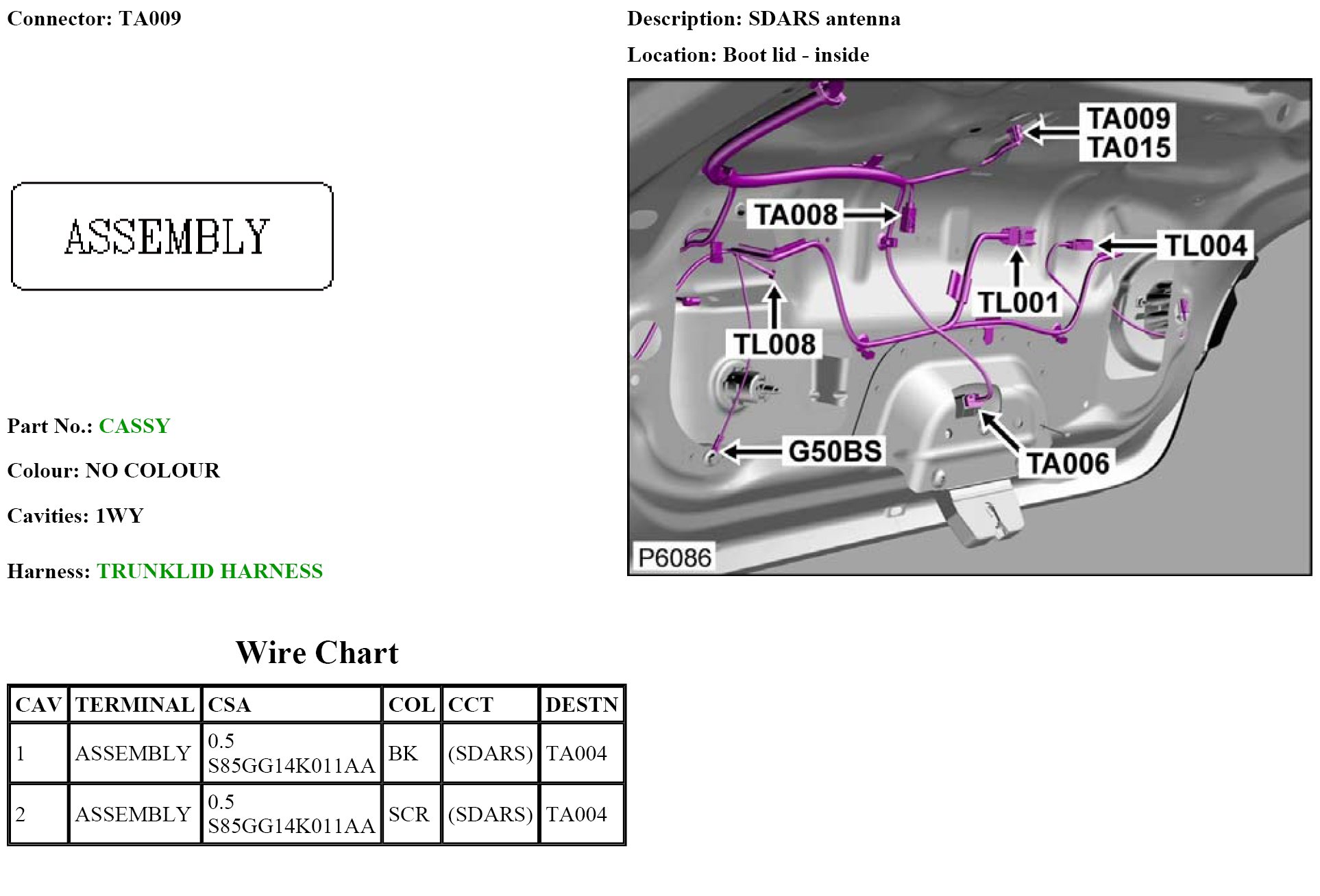 Connector: TA009

ASSEMBLY

Part No.: CASSY

Colour: NO COLOUR

Cavities: 1WY

Harness: TRUNKLID HARNESS

Description: SDARS antenna

Location: Boot lid - inside

TA009
TA015
TA008
TL004
TL001
TL008
G50BS
TA006
P6086

Wire Chart

| CAV | TERMINAL | CSA | COL | CCT | DESTN |
|---|---|---|---|---|---|
| 1 | ASSEMBLY | 0.5 S85GG14K011AA | BK | (SDARS) | TA004 |
| 2 | ASSEMBLY | 0.5 S85GG14K011AA | SCR | (SDARS) | TA004 |