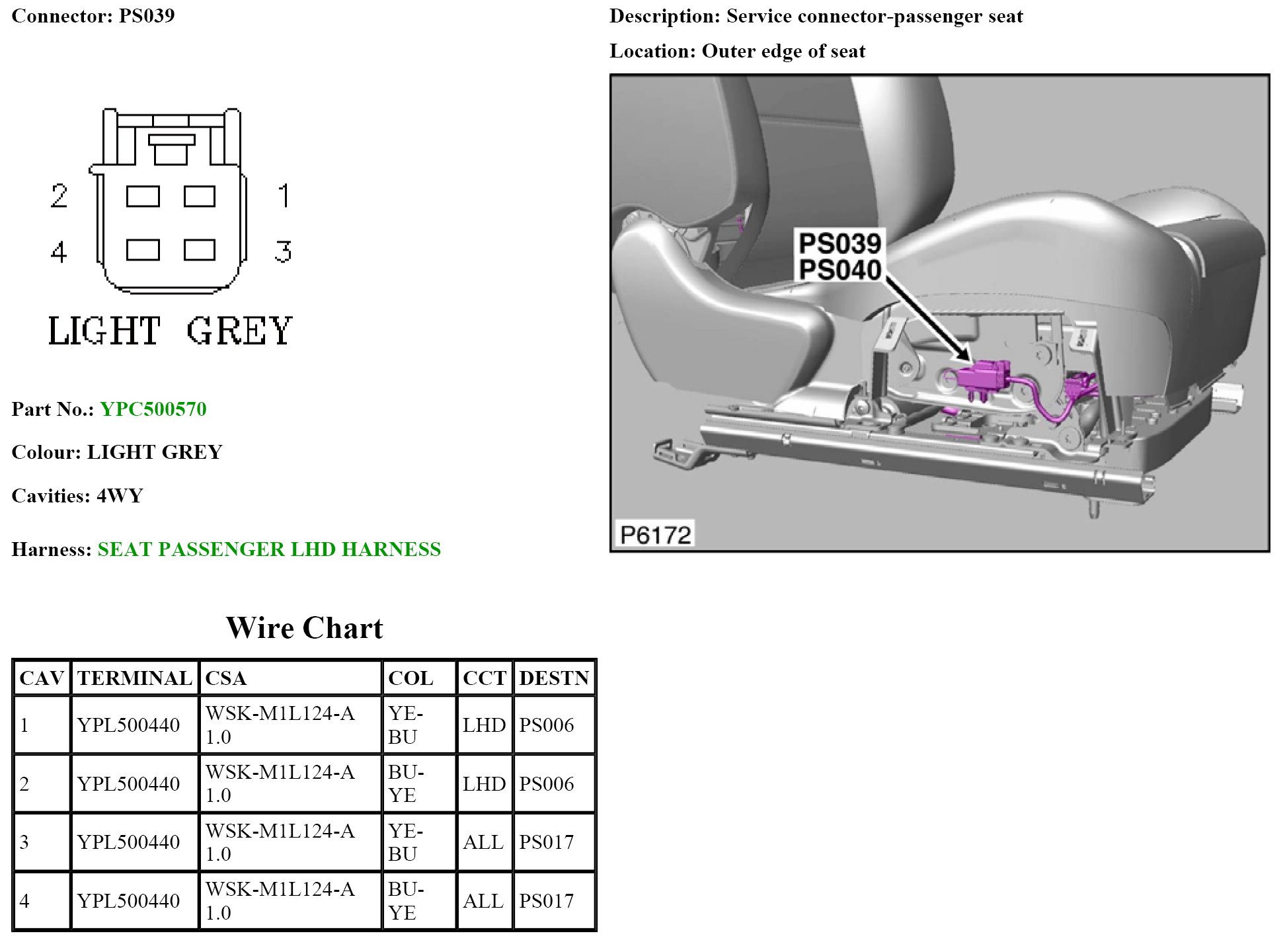 Connector: PS039

2 1
4 3
LIGHT GREY

Part No.: YPC500570

Colour: LIGHT GREY

Cavities: 4WY

Harness: SEAT PASSENGER LHD HARNESS

Description: Service connector-passenger seat

Location: Outer edge of seat

PS039
PS040

P6172

Wire Chart

| CAV | TERMINAL | CSA | COL | CCT | DESTN |
|---|---|---|---|---|---|
| 1 | YPL500440 | WSK-M1L124-A 1.0 | YE-BU | LHD | PS006 |
| 2 | YPL500440 | WSK-M1L124-A 1.0 | BU-YE | LHD | PS006 |
| 3 | YPL500440 | WSK-M1L124-A 1.0 | YE-BU | ALL | PS017 |
| 4 | YPL500440 | WSK-M1L124-A 1.0 | BU-YE | ALL | PS017 |