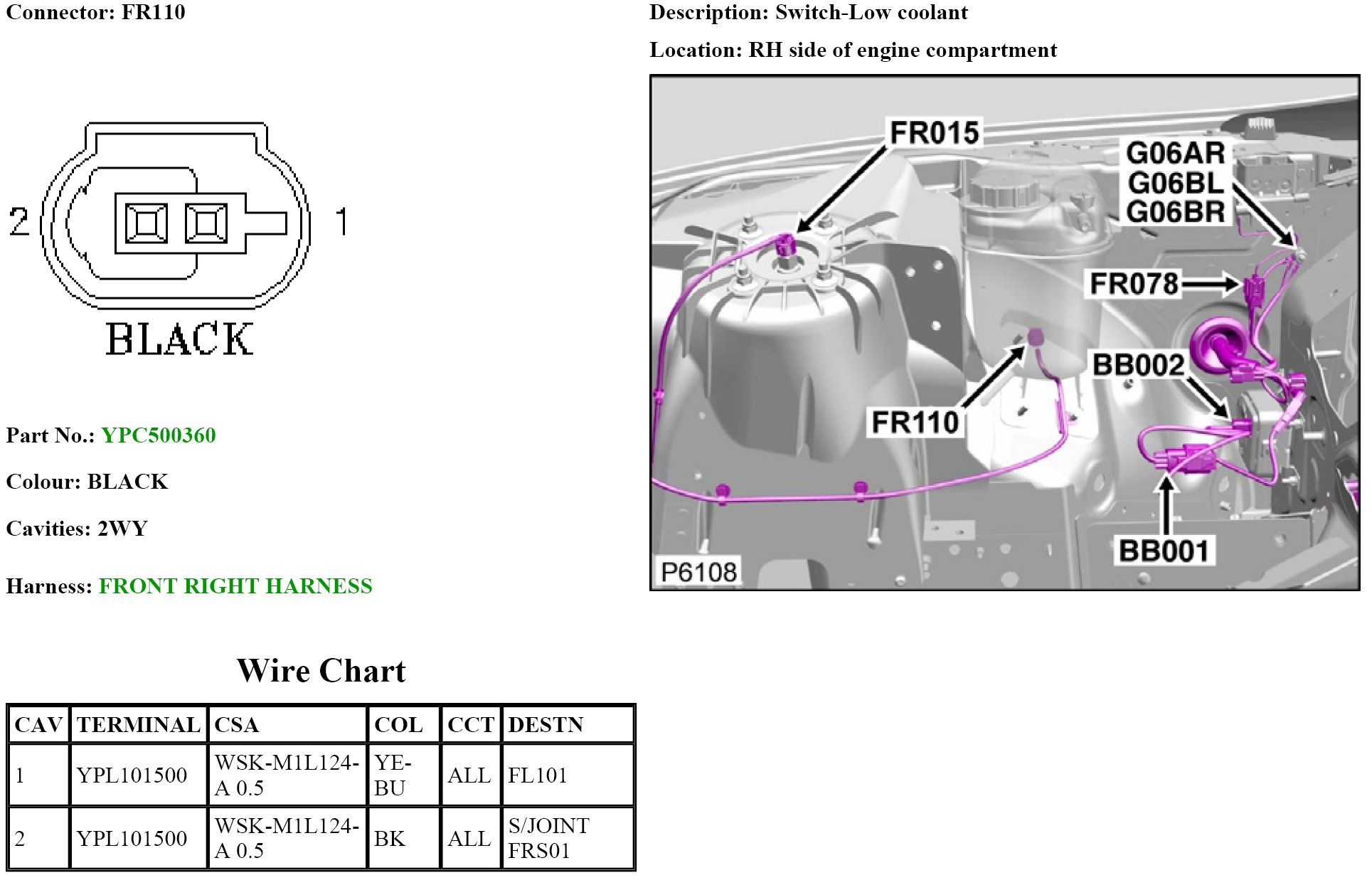 Connector: FR110

2 1

BLACK

Part No.: YPC500360

Colour: BLACK

Cavities: 2WY

Harness: FRONT RIGHT HARNESS

Description: Switch-Low coolant

Location: RH side of engine compartment

FR015
G06AR
G06BL
G06BR
FR078
BB002
FR110
BB001
P6108

Wire Chart

| CAV | TERMINAL | CSA | COL | CCT | DESTN |
|---|---|---|---|---|---|
| 1 | YPL101500 | WSK-M1L124-A 0.5 | YE-BU | ALL | FL101 |
| 2 | YPL101500 | WSK-M1L124-A 0.5 | BK | ALL | S/JOINT FRS01 |