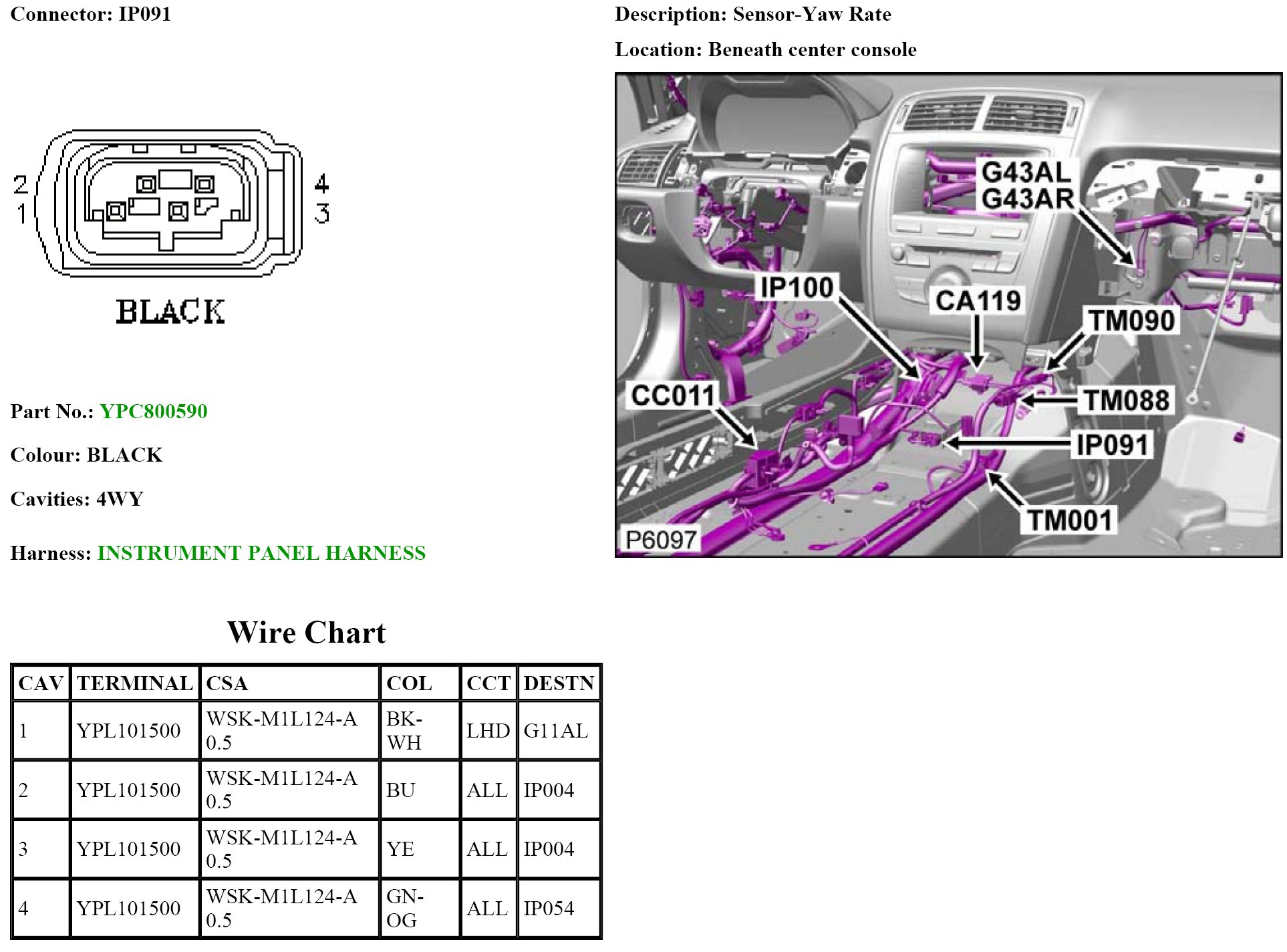 Connector: IP091

2
1

4
3

BLACK

Part No.: YPC800590

Colour: BLACK

Cavities: 4WY

Harness: INSTRUMENT PANEL HARNESS

Description: Sensor-Yaw Rate

Location: Beneath center console

G43AL
G43AR
IP100
CA119
TM090
CC011
TM088
IP091
TM001
P6097

Wire Chart

| CAV | TERMINAL | CSA | COL | CCT | DESTN |
|---|---|---|---|---|---|
| 1 | YPL101500 | WSK-M1L124-A 0.5 | BK-WH | LHD | G11AL |
| 2 | YPL101500 | WSK-M1L124-A 0.5 | BU | ALL | IP004 |
| 3 | YPL101500 | WSK-M1L124-A 0.5 | YE | ALL | IP004 |
| 4 | YPL101500 | WSK-M1L124-A 0.5 | GN-OG | ALL | IP054 |