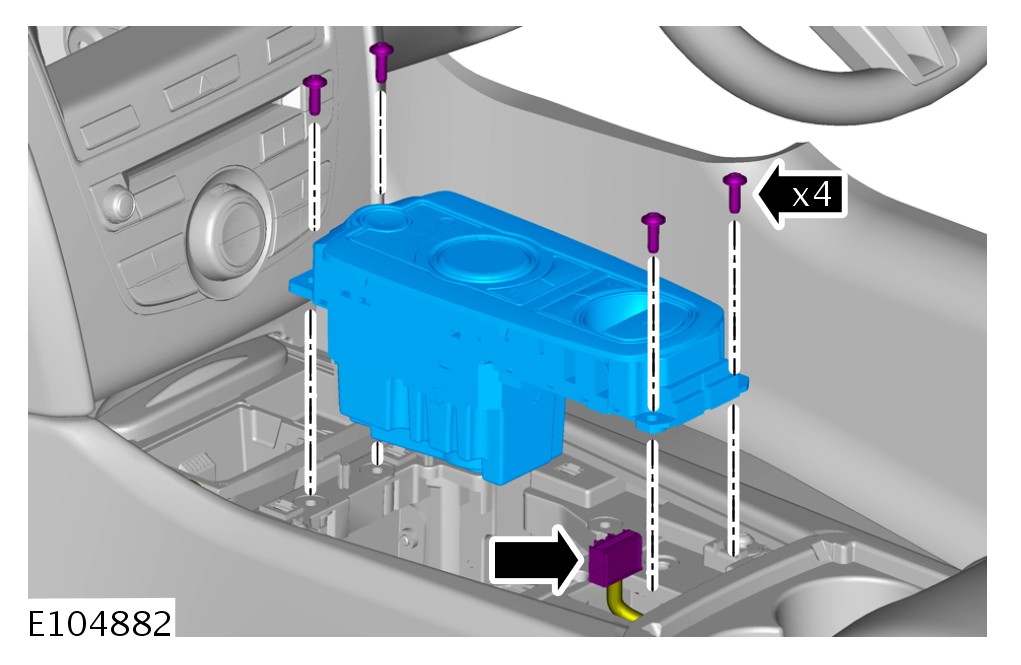 x4

E104882