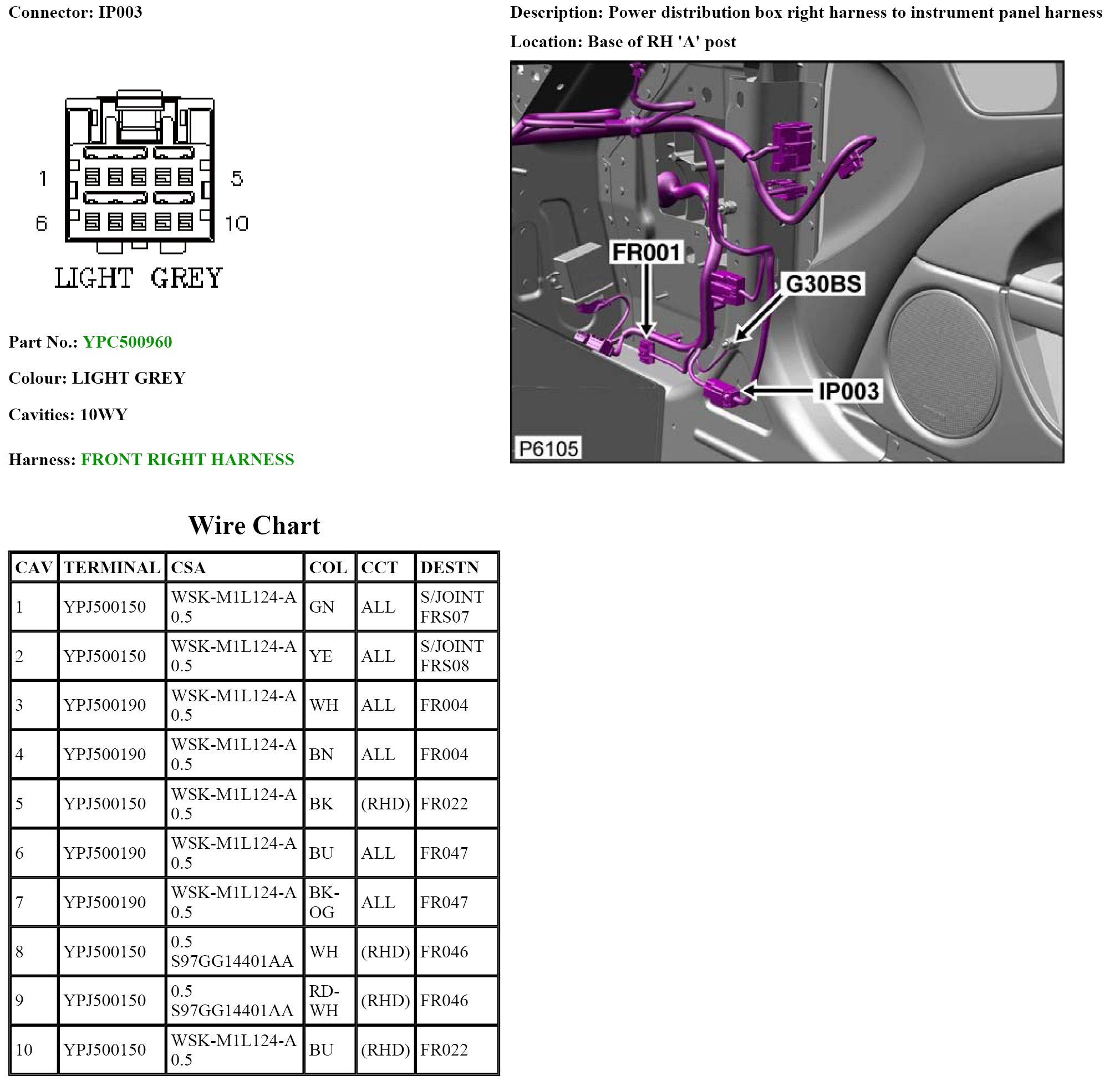 Connector: IP003

1 5
6 10
LIGHT GREY

Part No.: YPC500960

Colour: LIGHT GREY

Cavities: 10WY

Harness: FRONT RIGHT HARNESS

Description: Power distribution box right harness to instrument panel harness

Location: Base of RH 'A' post

FR001
G30BS
IP003
P6105

Wire Chart

| CAV | TERMINAL | CSA | COL | CCT | DESTN |
|---|---|---|---|---|---|
| 1 | YPJ500150 | WSK-M1L124-A 0.5 | GN | ALL | S/JOINT FRS07 |
| 2 | YPJ500150 | WSK-M1L124-A 0.5 | YE | ALL | S/JOINT FRS08 |
| 3 | YPJ500190 | WSK-M1L124-A 0.5 | WH | ALL | FR004 |
| 4 | YPJ500190 | WSK-M1L124-A 0.5 | BN | ALL | FR004 |
| 5 | YPJ500150 | WSK-M1L124-A 0.5 | BK | (RHD) | FR022 |
| 6 | YPJ500190 | WSK-M1L124-A 0.5 | BU | ALL | FR047 |
| 7 | YPJ500190 | WSK-M1L124-A 0.5 | BK-OG | ALL | FR047 |
| 8 | YPJ500150 | 0.5 S97GG14401AA | WH | (RHD) | FR046 |
| 9 | YPJ500150 | 0.5 S97GG14401AA | RD-WH | (RHD) | FR046 |
| 10 | YPJ500150 | WSK-M1L124-A 0.5 | BU | (RHD) | FR022 |