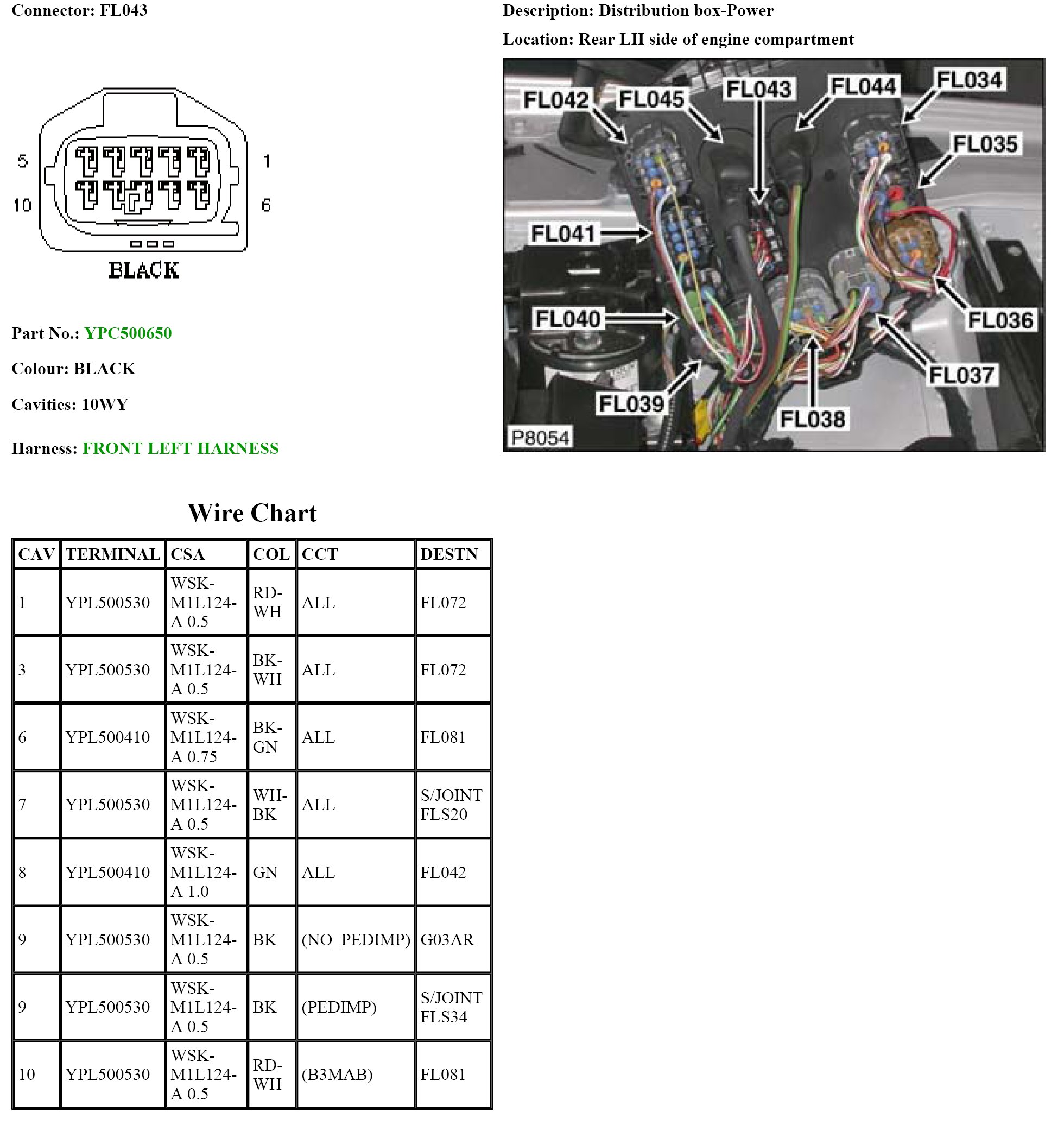 Connector: FL043

5 1
10 6
BLACK

Part No.: YPC500650

Colour: BLACK

Cavities: 10WY

Harness: FRONT LEFT HARNESS

Description: Distribution box-Power

Location: Rear LH side of engine compartment

FL042 FL045 FL043 FL044 FL034 FL035 FL041 FL040 FL036 FL037 FL039 FL038 P8054

Wire Chart

| CAV | TERMINAL | CSA | COL | CCT | DESTN |
|---|---|---|---|---|---|
| 1 | YPL500530 | WSK-M1L124-A 0.5 | RD-WH | ALL | FL072 |
| 3 | YPL500530 | WSK-M1L124-A 0.5 | BK-WH | ALL | FL072 |
| 6 | YPL500410 | WSK-M1L124-A 0.75 | BK-GN | ALL | FL081 |
| 7 | YPL500530 | WSK-M1L124-A 0.5 | WH-BK | ALL | S/JOINT FLS20 |
| 8 | YPL500410 | WSK-M1L124-A 1.0 | GN | ALL | FL042 |
| 9 | YPL500530 | WSK-M1L124-A 0.5 | BK | (NO_PEDIMP) | G03AR |
| 9 | YPL500530 | WSK-M1L124-A 0.5 | BK | (PEDIMP) | S/JOINT FLS34 |
| 10 | YPL500530 | WSK-M1L124-A 0.5 | RD-WH | (B3MAB) | FL081 |