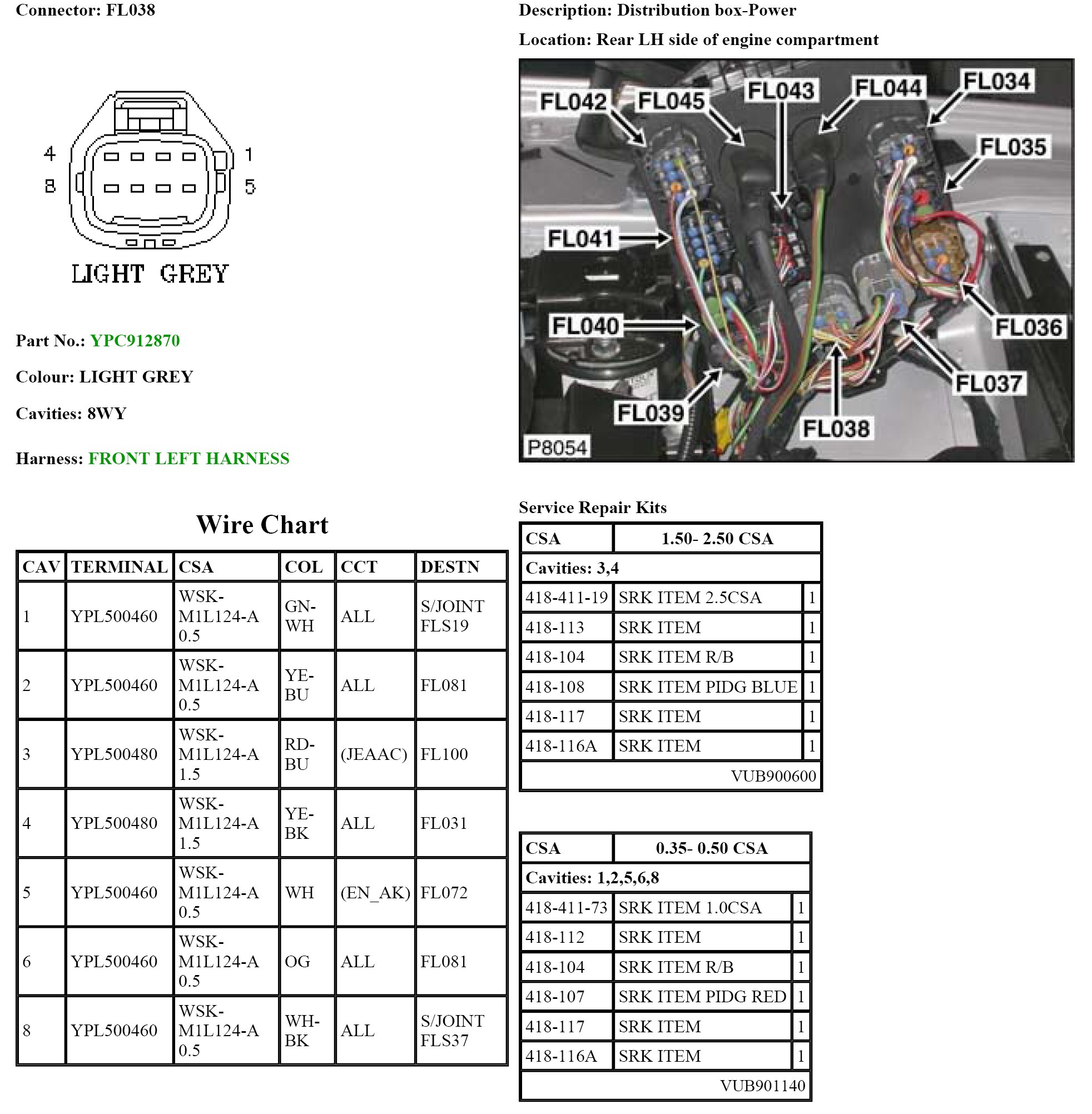 Connector: FL038

4 1
8 5
LIGHT GREY

Part No.: YPC912870

Colour: LIGHT GREY

Cavities: 8WY

Harness: FRONT LEFT HARNESS

Description: Distribution box-Power

Location: Rear LH side of engine compartment

FL042 FL045 FL043 FL044 FL034 FL035 FL041 FL040 FL036 FL037 FL039 FL038 P8054

Wire Chart

| CAV | TERMINAL | CSA | COL | CCT | DESTN |
|---|---|---|---|---|---|
| 1 | YPL500460 | WSK-M1L124-A 0.5 | GN-WH | ALL | S/JOINT FLS19 |
| 2 | YPL500460 | WSK-M1L124-A 0.5 | YE-BU | ALL | FL081 |
| 3 | YPL500480 | WSK-M1L124-A 1.5 | RD-BU | (JEAAC) | FL100 |
| 4 | YPL500480 | WSK-M1L124-A 1.5 | YE-BK | ALL | FL031 |
| 5 | YPL500460 | WSK-M1L124-A 0.5 | WH | (EN_AK) | FL072 |
| 6 | YPL500460 | WSK-M1L124-A 0.5 | OG | ALL | FL081 |
| 8 | YPL500460 | WSK-M1L124-A 0.5 | WH-BK | ALL | S/JOINT FLS37 |

Service Repair Kits

| CSA | 1.50- 2.50 CSA | |
|---|---|---|
| Cavities: 3,4 | | |
| 418-411-19 | SRK ITEM 2.5CSA | 1 |
| 418-113 | SRK ITEM | 1 |
| 418-104 | SRK ITEM R/B | 1 |
| 418-108 | SRK ITEM PIDG BLUE | 1 |
| 418-117 | SRK ITEM | 1 |
| 418-116A | SRK ITEM | 1 |
| | VUB900600 | |

| CSA | 0.35- 0.50 CSA | |
|---|---|---|
| Cavities: 1,2,5,6,8 | | |
| 418-411-73 | SRK ITEM 1.0CSA | 1 |
| 418-112 | SRK ITEM | 1 |
| 418-104 | SRK ITEM R/B | 1 |
| 418-107 | SRK ITEM PIDG RED | 1 |
| 418-117 | SRK ITEM | 1 |
| 418-116A | SRK ITEM | 1 |
| | VUB901140 | |