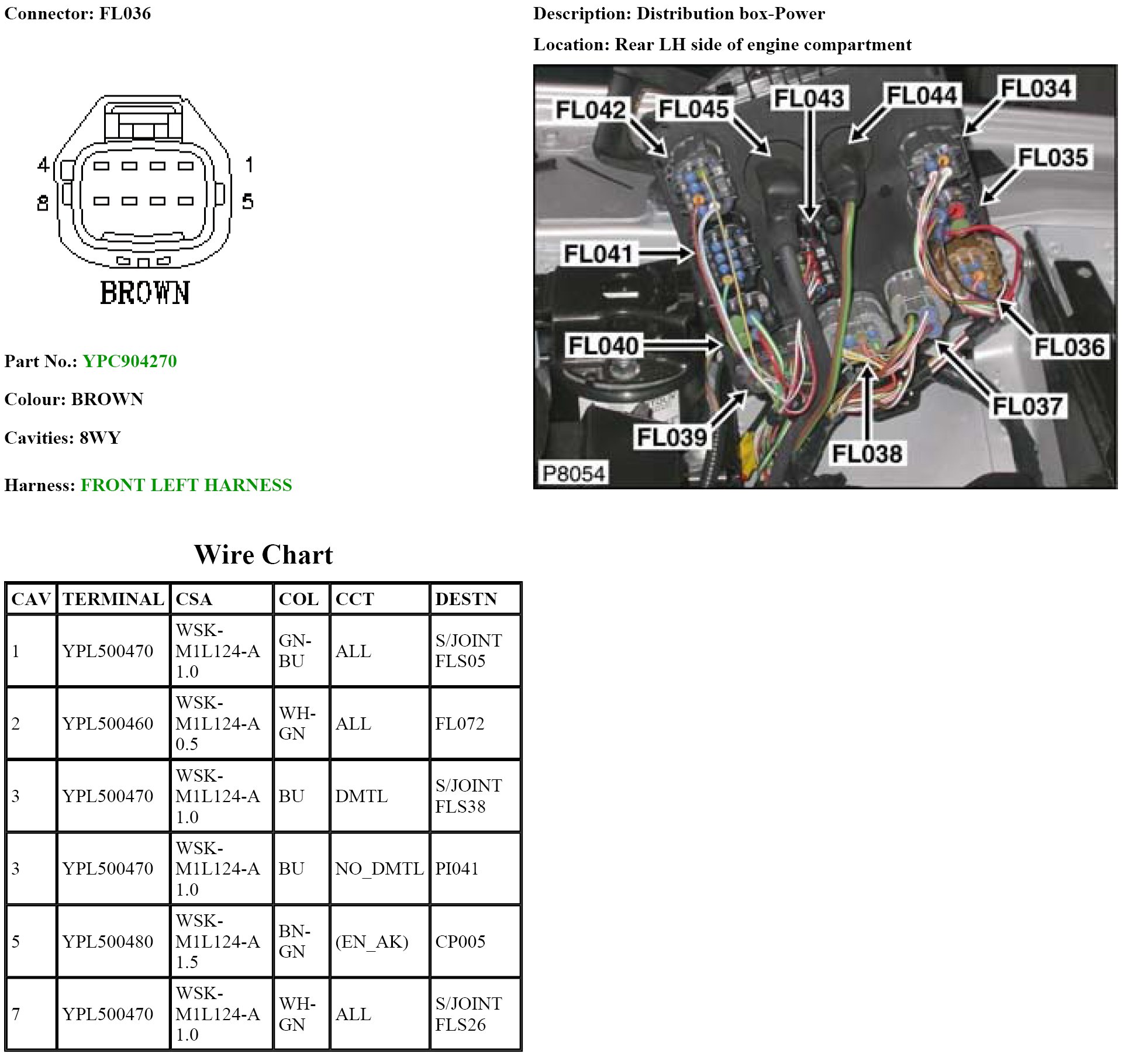 Connector: FL036

4 1
8 5
BROWN

Part No.: YPC904270

Colour: BROWN

Cavities: 8WY

Harness: FRONT LEFT HARNESS

Description: Distribution box-Power

Location: Rear LH side of engine compartment

FL042 FL045 FL043 FL044 FL034 FL035 FL041 FL040 FL036 FL037 FL039 FL038 P8054

Wire Chart

| CAV | TERMINAL | CSA | COL | CCT | DESTN |
|---|---|---|---|---|---|
| 1 | YPL500470 | WSK-M1L124-A 1.0 | GN-BU | ALL | S/JOINT FLS05 |
| 2 | YPL500460 | WSK-M1L124-A 0.5 | WH-GN | ALL | FL072 |
| 3 | YPL500470 | WSK-M1L124-A 1.0 | BU | DMTL | S/JOINT FLS38 |
| 3 | YPL500470 | WSK-M1L124-A 1.0 | BU | NO_DMTL | PI041 |
| 5 | YPL500480 | WSK-M1L124-A 1.5 | BN-GN | (EN_AK) | CP005 |
| 7 | YPL500470 | WSK-M1L124-A 1.0 | WH-GN | ALL | S/JOINT FLS26 |