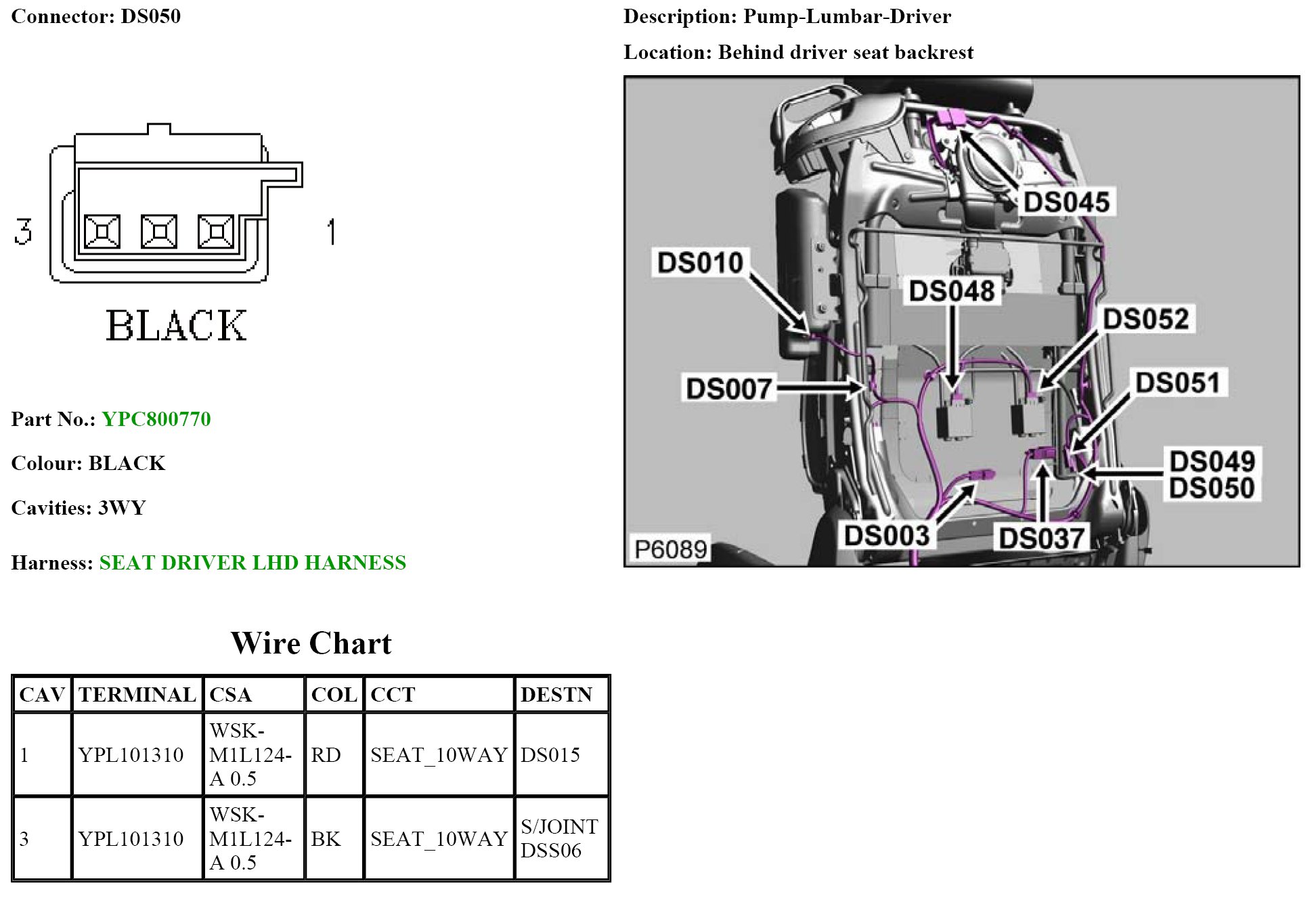 Connector: DS050

3

1

BLACK

Part No.: YPC800770

Colour: BLACK

Cavities: 3WY

Harness: SEAT DRIVER LHD HARNESS

Description: Pump-Lumbar-Driver

Location: Behind driver seat backrest

DS045

DS010

DS048

DS052

DS007

DS051

DS049
DS050

DS003

DS037

P6089

Wire Chart

| CAV | TERMINAL | CSA | COL | CCT | DESTN |
|---|---|---|---|---|---|
| 1 | YPL101310 | WSK-M1L124-A 0.5 | RD | SEAT_10WAY | DS015 |
| 3 | YPL101310 | WSK-M1L124-A 0.5 | BK | SEAT_10WAY | S/JOINT DSS06 |