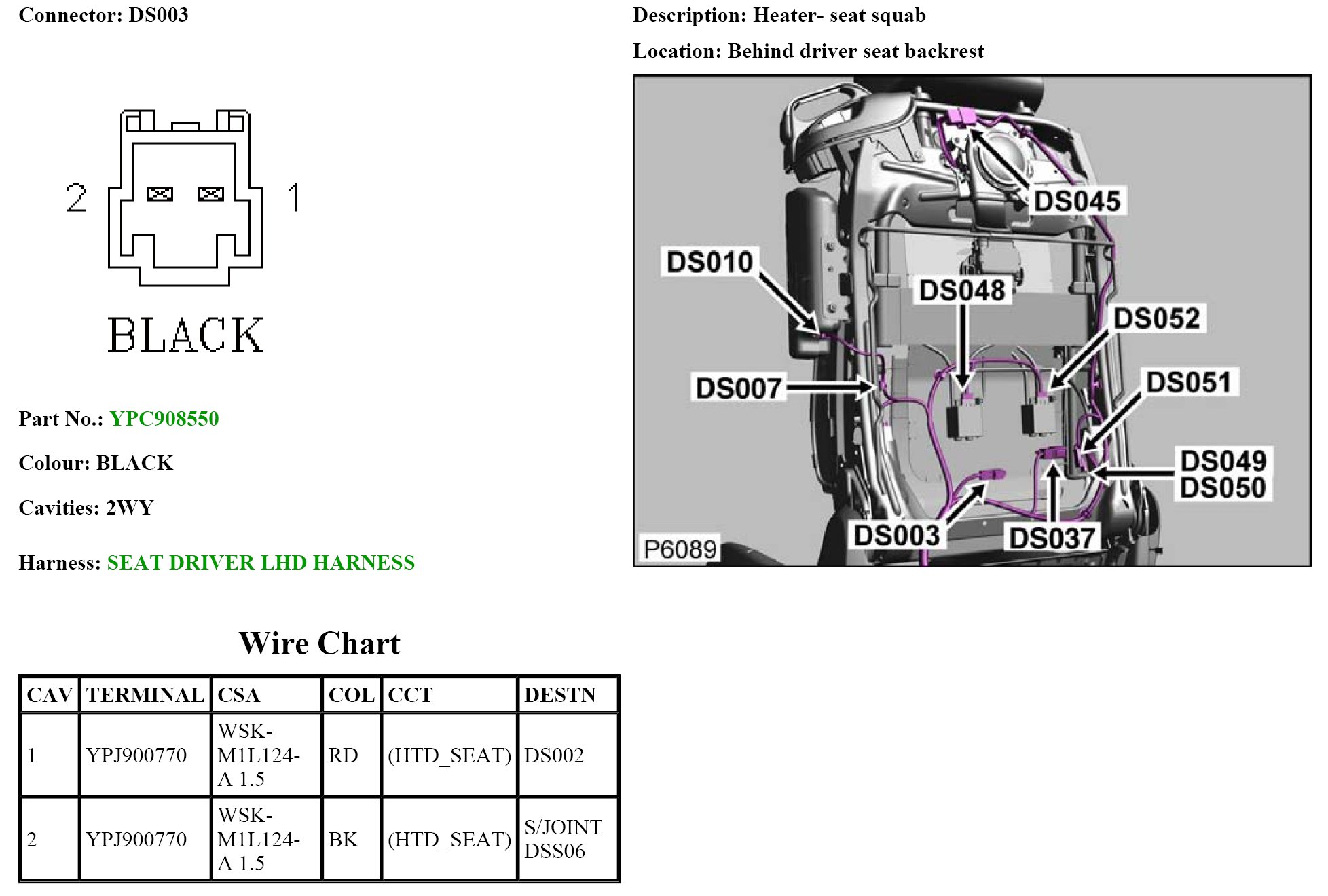 Connector: DS003

2 1

BLACK

Part No.: YPC908550

Colour: BLACK

Cavities: 2WY

Harness: SEAT DRIVER LHD HARNESS

Description: Heater- seat squab

Location: Behind driver seat backrest

DS045
DS010
DS048
DS052
DS007
DS051
DS049
DS050
DS003
DS037
P6089

Wire Chart

| CAV | TERMINAL | CSA | COL | CCT | DESTN |
|---|---|---|---|---|---|
| 1 | YPJ900770 | WSK-M1L124-A 1.5 | RD | (HTD_SEAT) | DS002 |
| 2 | YPJ900770 | WSK-M1L124-A 1.5 | BK | (HTD_SEAT) | S/JOINT DSS06 |