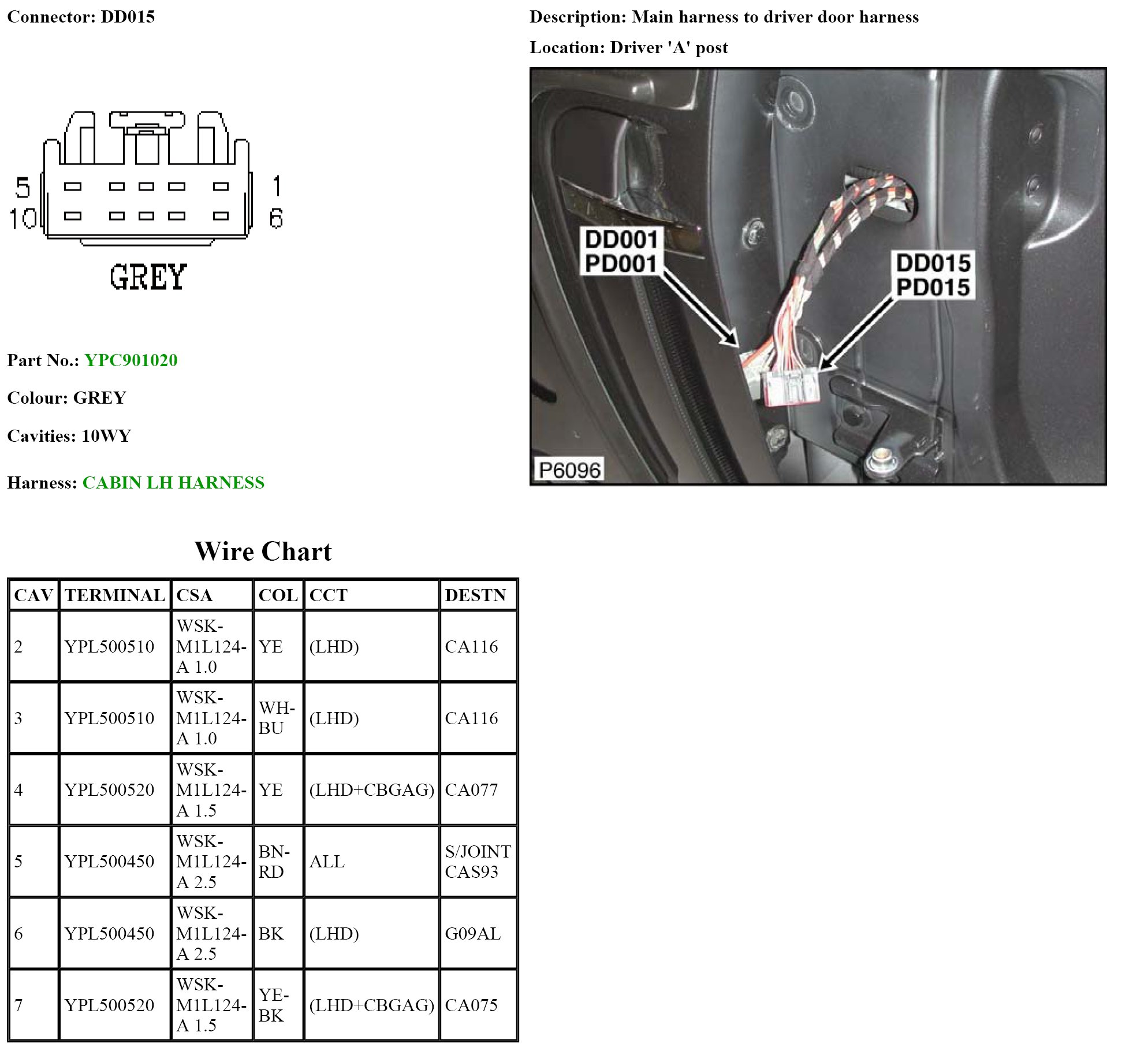 Connector: DD015

5
10
1
6
GREY

Part No.: YPC901020

Colour: GREY

Cavities: 10WY

Harness: CABIN LH HARNESS

Description: Main harness to driver door harness

Location: Driver 'A' post

DD001
PD001
DD015
PD015
P6096

Wire Chart

| CAV | TERMINAL | CSA | COL | CCT | DESTN |
|---|---|---|---|---|---|
| 2 | YPL500510 | WSK-M1L124-A 1.0 | YE | (LHD) | CA116 |
| 3 | YPL500510 | WSK-M1L124-A 1.0 | WH-BU | (LHD) | CA116 |
| 4 | YPL500520 | WSK-M1L124-A 1.5 | YE | (LHD+CBGAG) | CA077 |
| 5 | YPL500450 | WSK-M1L124-A 2.5 | BN-RD | ALL | S/JOINT CAS93 |
| 6 | YPL500450 | WSK-M1L124-A 2.5 | BK | (LHD) | G09AL |
| 7 | YPL500520 | WSK-M1L124-A 1.5 | YE-BK | (LHD+CBGAG) | CA075 |