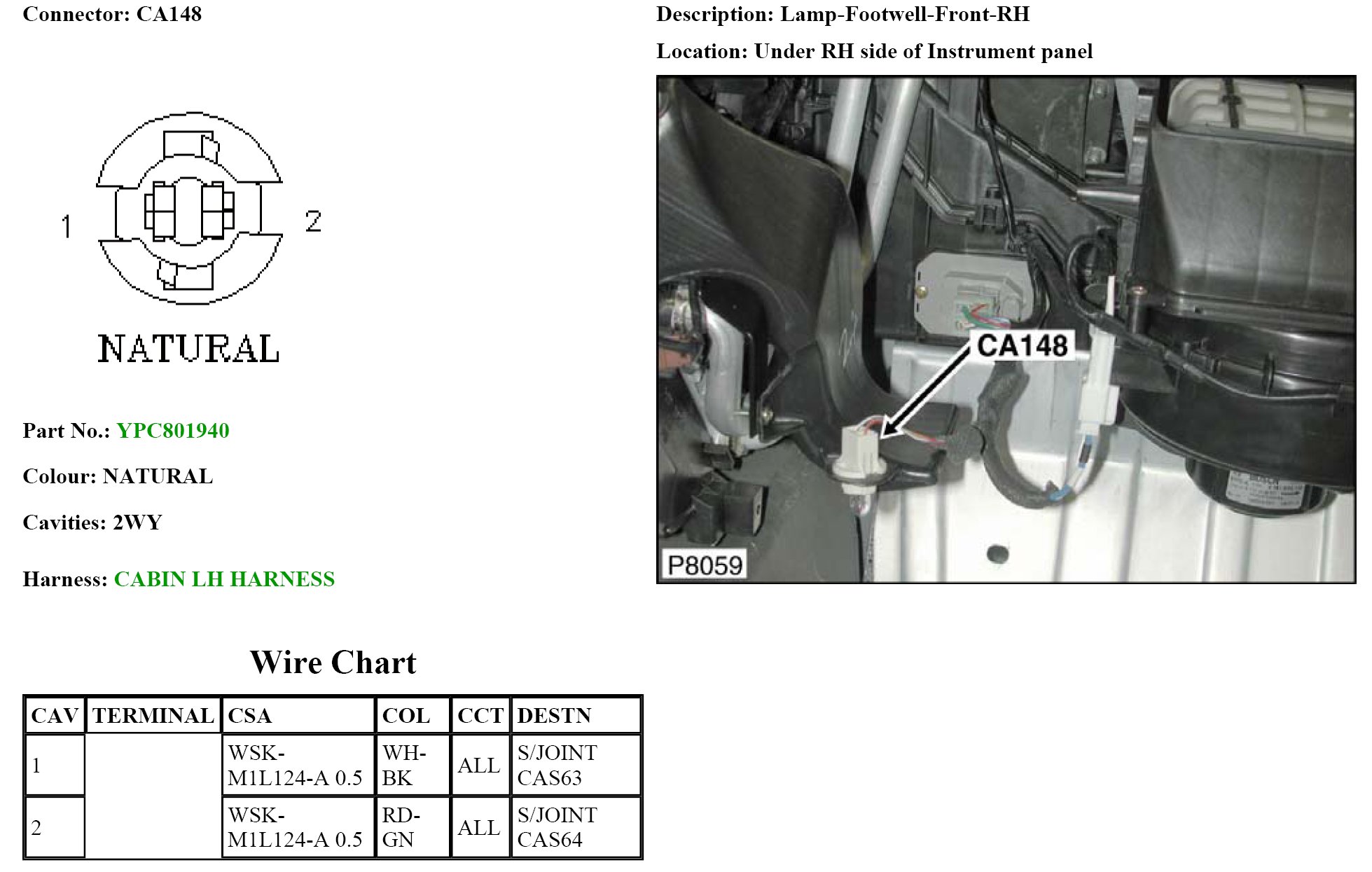 Connector: CA148

1

2

NATURAL

Part No.: YPC801940

Colour: NATURAL

Cavities: 2WY

Harness: CABIN LH HARNESS

Description: Lamp-Footwell-Front-RH

Location: Under RH side of Instrument panel

CA148

P8059

Wire Chart

| CAV | TERMINAL | CSA | COL | CCT | DESTN |
|---|---|---|---|---|---|
| 1 | | WSK-M1L124-A 0.5 | WH-BK | ALL | S/JOINT CAS63 |
| 2 | | WSK-M1L124-A 0.5 | RD-GN | ALL | S/JOINT CAS64 |