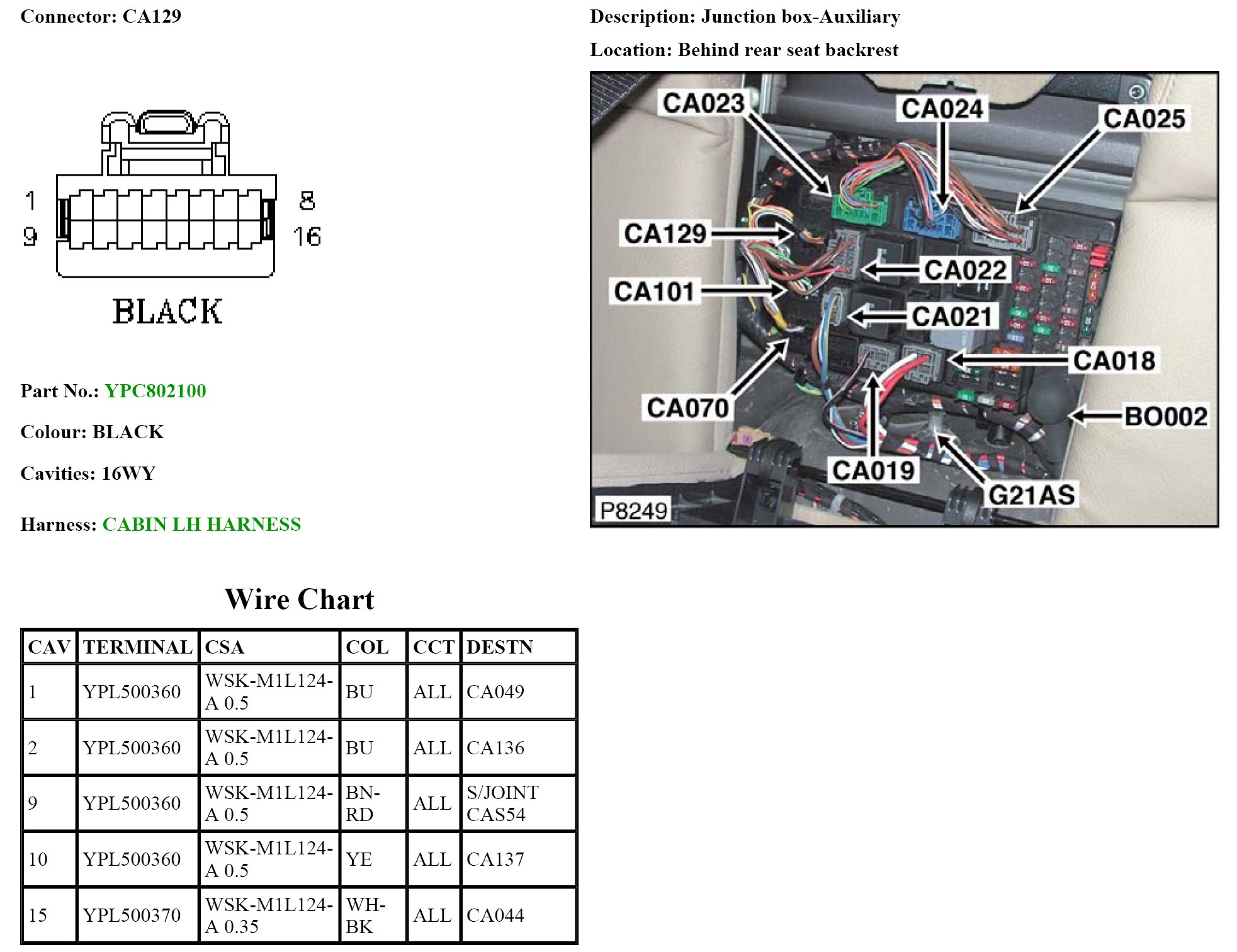 Connector: CA129

1
9
8
16
BLACK

Part No.: YPC802100

Colour: BLACK

Cavities: 16WY

Harness: CABIN LH HARNESS

Description: Junction box-Auxiliary

Location: Behind rear seat backrest

CA023
CA024
CA025
CA129
CA022
CA101
CA021
CA018
CA070
BO002
CA019
G21AS
P8249

Wire Chart

| CAV | TERMINAL | CSA | COL | CCT | DESTN |
|---|---|---|---|---|---|
| 1 | YPL500360 | WSK-M1L124-A 0.5 | BU | ALL | CA049 |
| 2 | YPL500360 | WSK-M1L124-A 0.5 | BU | ALL | CA136 |
| 9 | YPL500360 | WSK-M1L124-A 0.5 | BN-RD | ALL | S/JOINT CAS54 |
| 10 | YPL500360 | WSK-M1L124-A 0.5 | YE | ALL | CA137 |
| 15 | YPL500370 | WSK-M1L124-A 0.35 | WH-BK | ALL | CA044 |