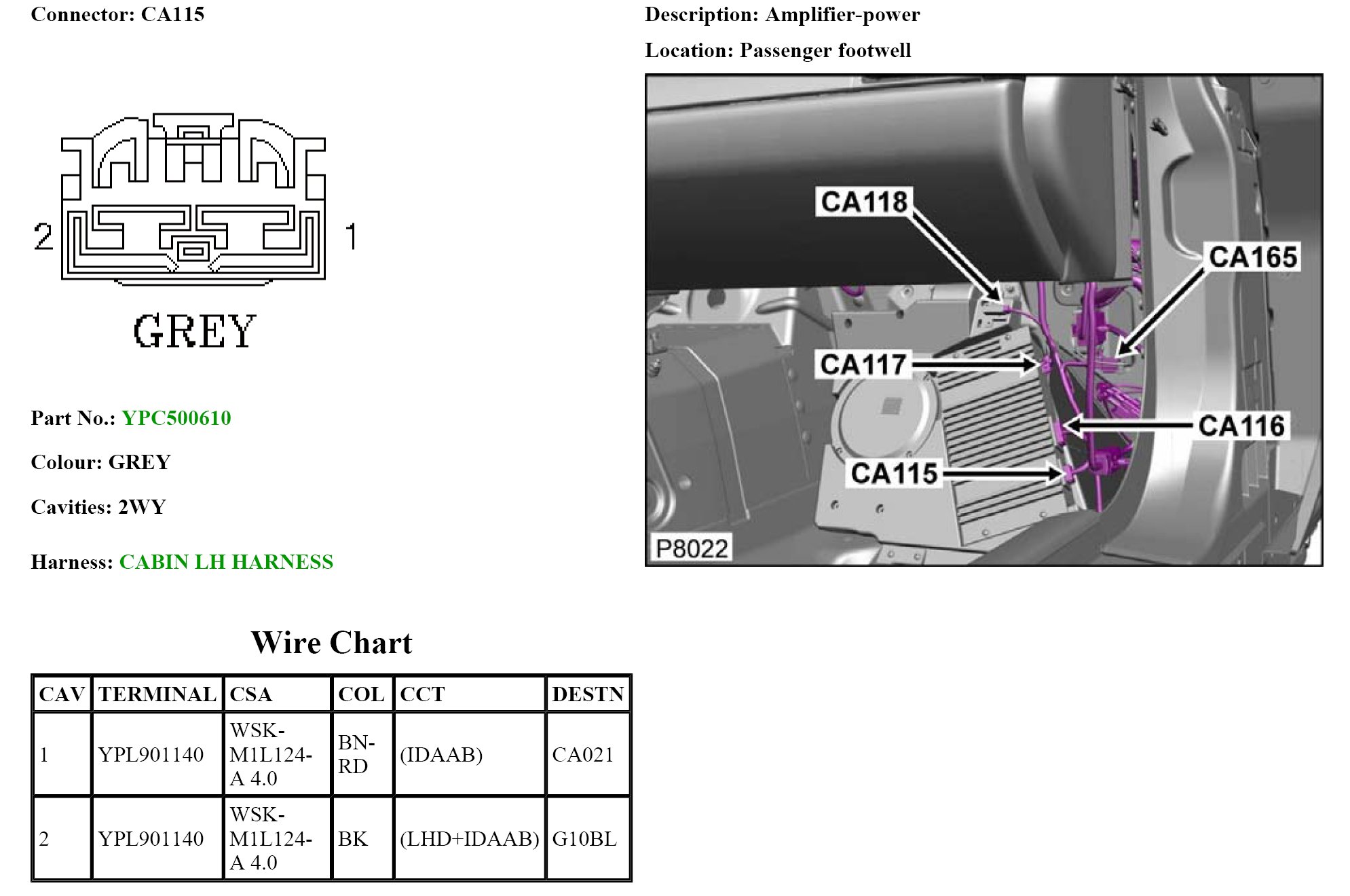 Connector: CA115

2 1

GREY

Part No.: YPC500610

Colour: GREY

Cavities: 2WY

Harness: CABIN LH HARNESS

Description: Amplifier-power

Location: Passenger footwell

CA118
CA165
CA117
CA116
CA115
P8022

Wire Chart

| CAV | TERMINAL | CSA | COL | CCT | DESTN |
|---|---|---|---|---|---|
| 1 | YPL901140 | WSK-M1L124-A 4.0 | BN-RD | (IDAAB) | CA021 |
| 2 | YPL901140 | WSK-M1L124-A 4.0 | BK | (LHD+IDAAB) | G10BL |