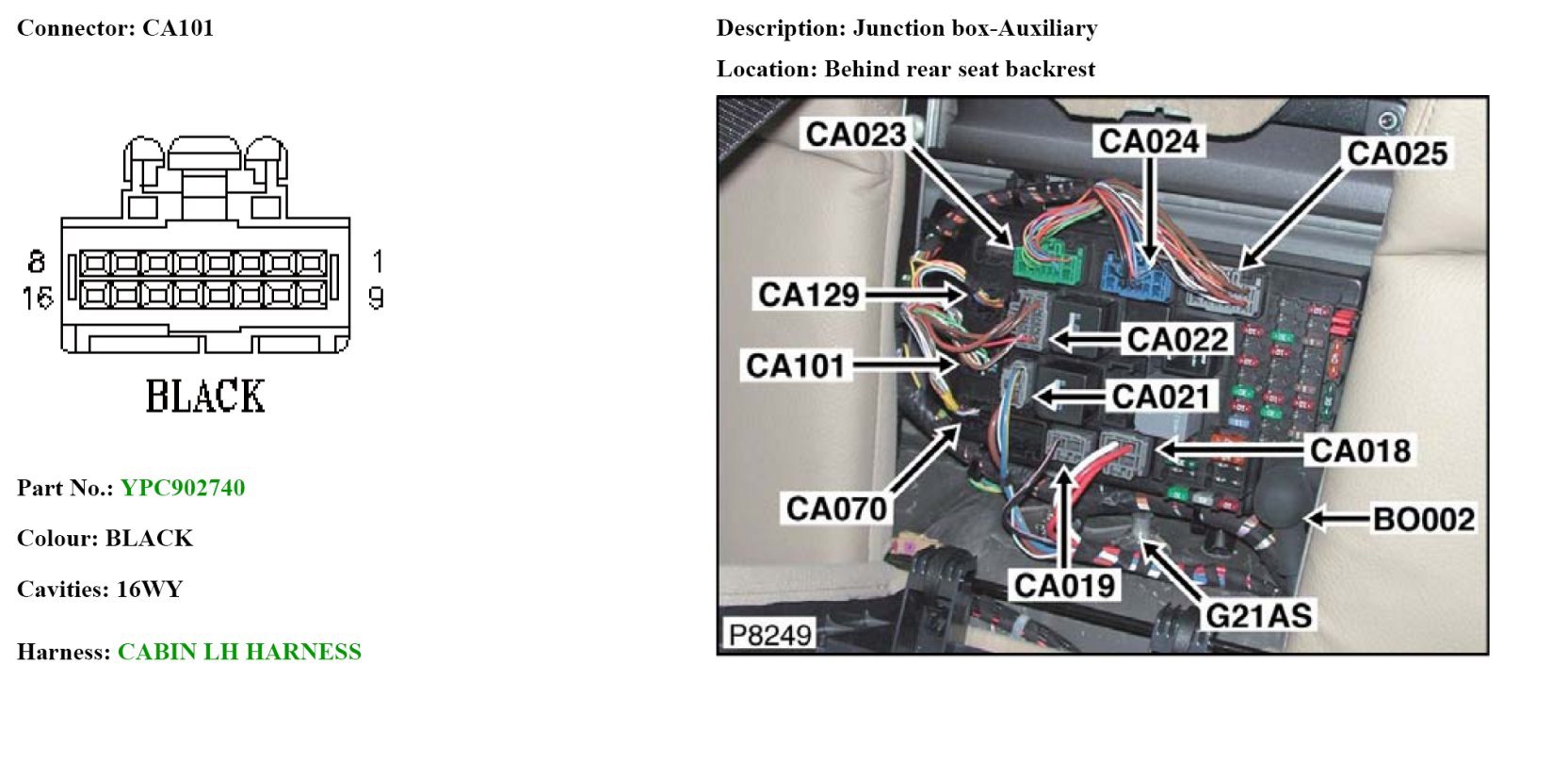 Connector: CA101

8
16
1
9

BLACK

Part No.: YPC902740

Colour: BLACK

Cavities: 16WY

Harness: CABIN LH HARNESS

Description: Junction box-Auxiliary

Location: Behind rear seat backrest

CA023
CA024
CA025
CA129
CA022
CA101
CA021
CA018
CA070
BO002
CA019
G21AS
P8249