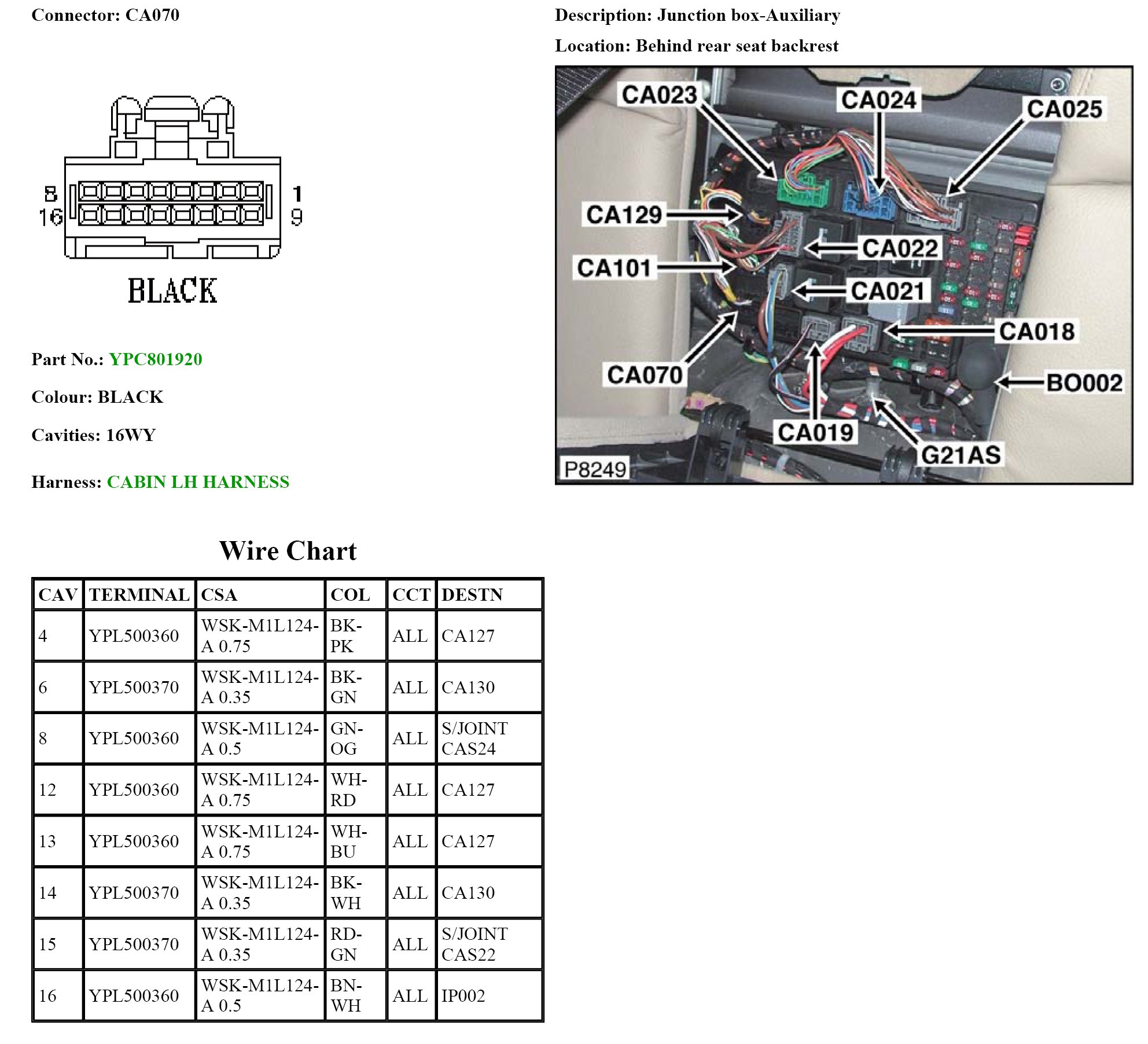 Connector: CA070

8
16
1
9
BLACK

Part No.: YPC801920

Colour: BLACK

Cavities: 16WY

Harness: CABIN LH HARNESS

Description: Junction box-Auxiliary

Location: Behind rear seat backrest

CA023
CA024
CA025
CA129
CA022
CA101
CA021
CA018
CA070
BO002
CA019
G21AS
P8249

Wire Chart

| CAV | TERMINAL | CSA | COL | CCT | DESTN |
|---|---|---|---|---|---|
| 4 | YPL500360 | WSK-M1L124-A 0.75 | BK-PK | ALL | CA127 |
| 6 | YPL500370 | WSK-M1L124-A 0.35 | BK-GN | ALL | CA130 |
| 8 | YPL500360 | WSK-M1L124-A 0.5 | GN-OG | ALL | S/JOINT CAS24 |
| 12 | YPL500360 | WSK-M1L124-A 0.75 | WH-RD | ALL | CA127 |
| 13 | YPL500360 | WSK-M1L124-A 0.75 | WH-BU | ALL | CA127 |
| 14 | YPL500370 | WSK-M1L124-A 0.35 | BK-WH | ALL | CA130 |
| 15 | YPL500370 | WSK-M1L124-A 0.35 | RD-GN | ALL | S/JOINT CAS22 |
| 16 | YPL500360 | WSK-M1L124-A 0.5 | BN-WH | ALL | IP002 |