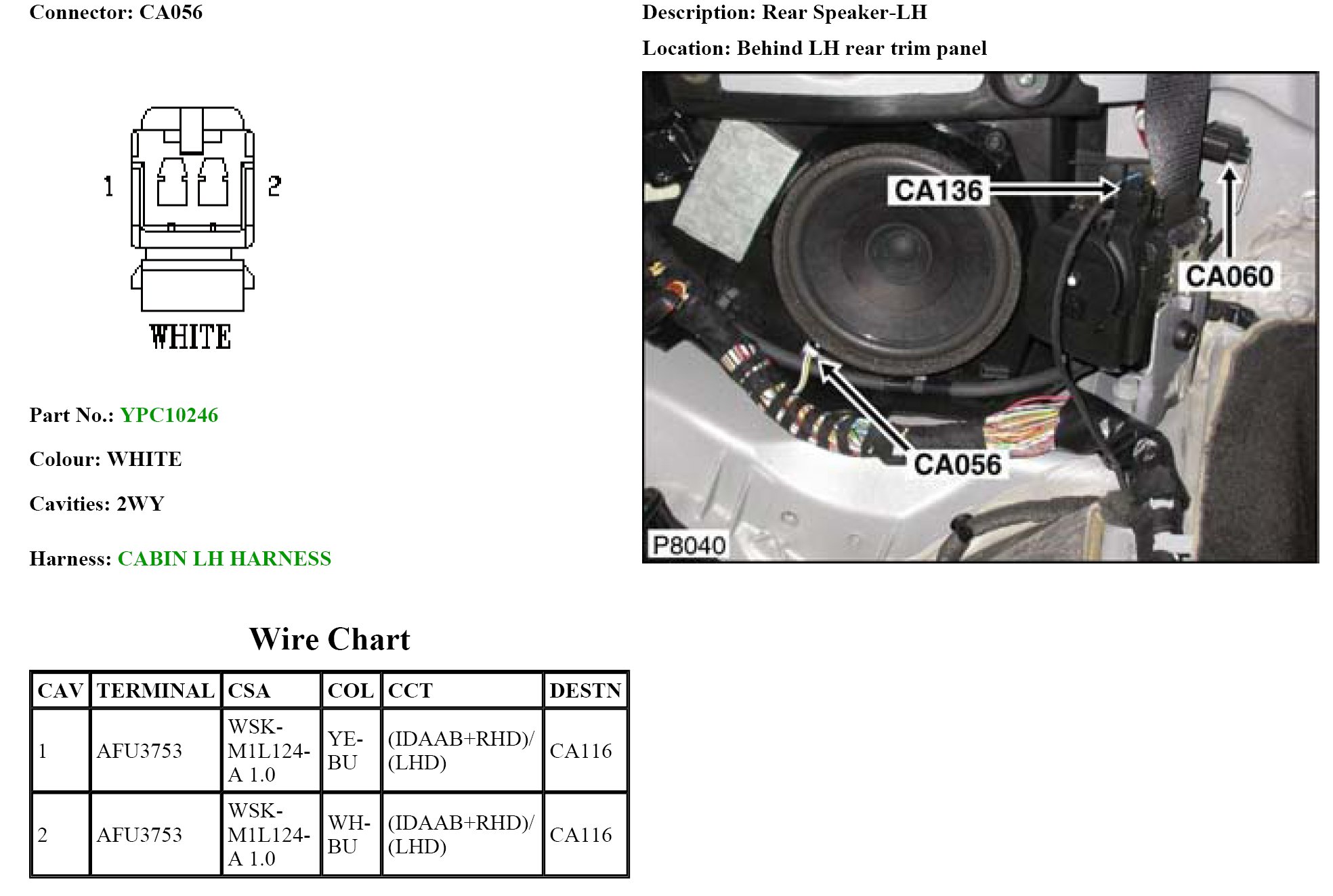 Connector: CA056

1

2

WHITE

Part No.: YPC10246

Colour: WHITE

Cavities: 2WY

Harness: CABIN LH HARNESS

Description: Rear Speaker-LH

Location: Behind LH rear trim panel

CA136

CA060

CA056

P8040

Wire Chart

| CAV | TERMINAL | CSA | COL | CCT | DESTN |
|---|---|---|---|---|---|
| 1 | AFU3753 | WSK-M1L124-A 1.0 | YE-BU | (IDAAB+RHD)/(LHD) | CA116 |
| 2 | AFU3753 | WSK-M1L124-A 1.0 | WH-BU | (IDAAB+RHD)/(LHD) | CA116 |