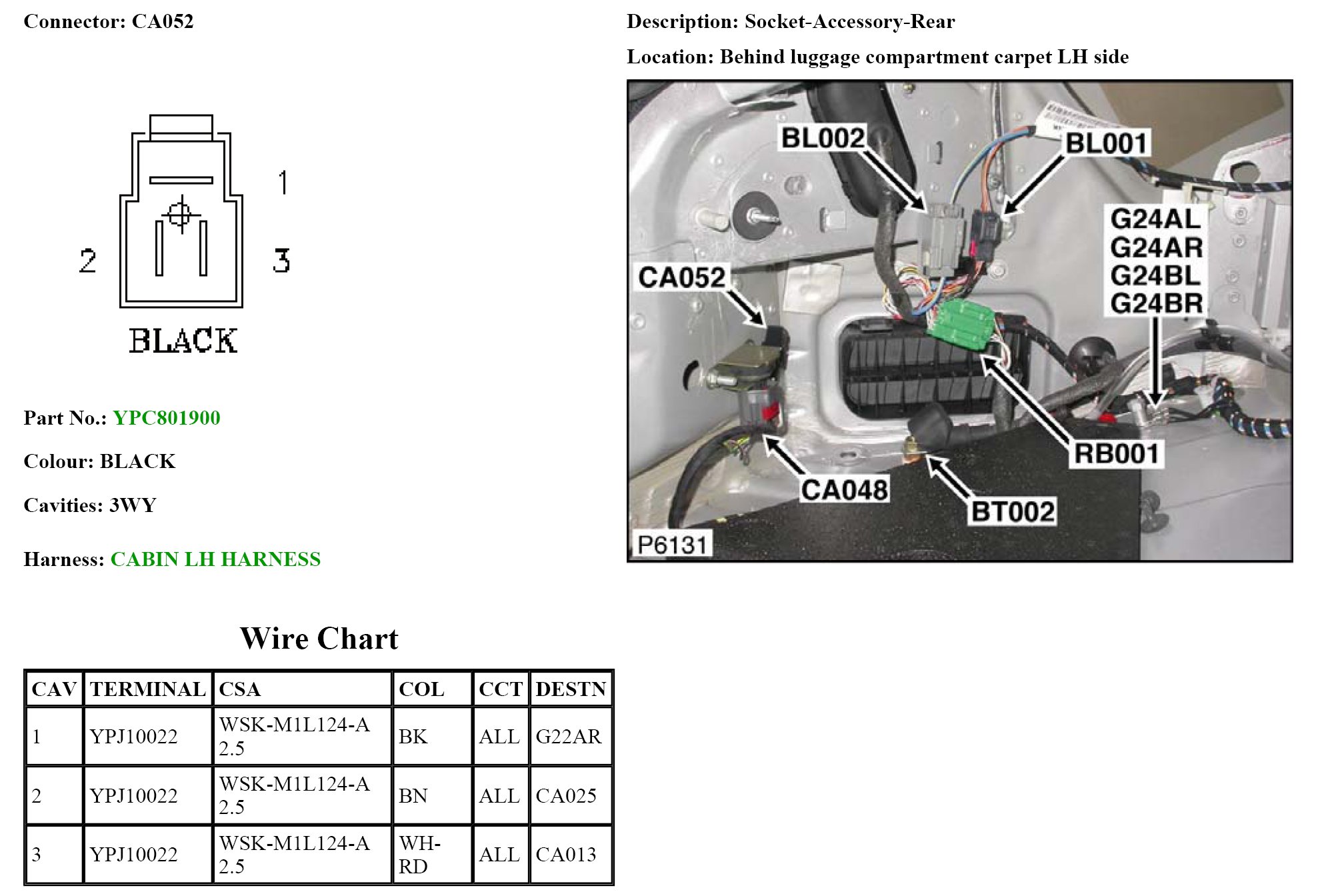 Connector: CA052

1

2

3

BLACK

Part No.: YPC801900

Colour: BLACK

Cavities: 3WY

Harness: CABIN LH HARNESS

Description: Socket-Accessory-Rear

Location: Behind luggage compartment carpet LH side

BL002
BL001
G24AL
G24AR
G24BL
G24BR
CA052
RB001
CA048
BT002
P6131

Wire Chart

| CAV | TERMINAL | CSA | COL | CCT | DESTN |
|---|---|---|---|---|---|
| 1 | YPJ10022 | WSK-M1L124-A 2.5 | BK | ALL | G22AR |
| 2 | YPJ10022 | WSK-M1L124-A 2.5 | BN | ALL | CA025 |
| 3 | YPJ10022 | WSK-M1L124-A 2.5 | WH-RD | ALL | CA013 |