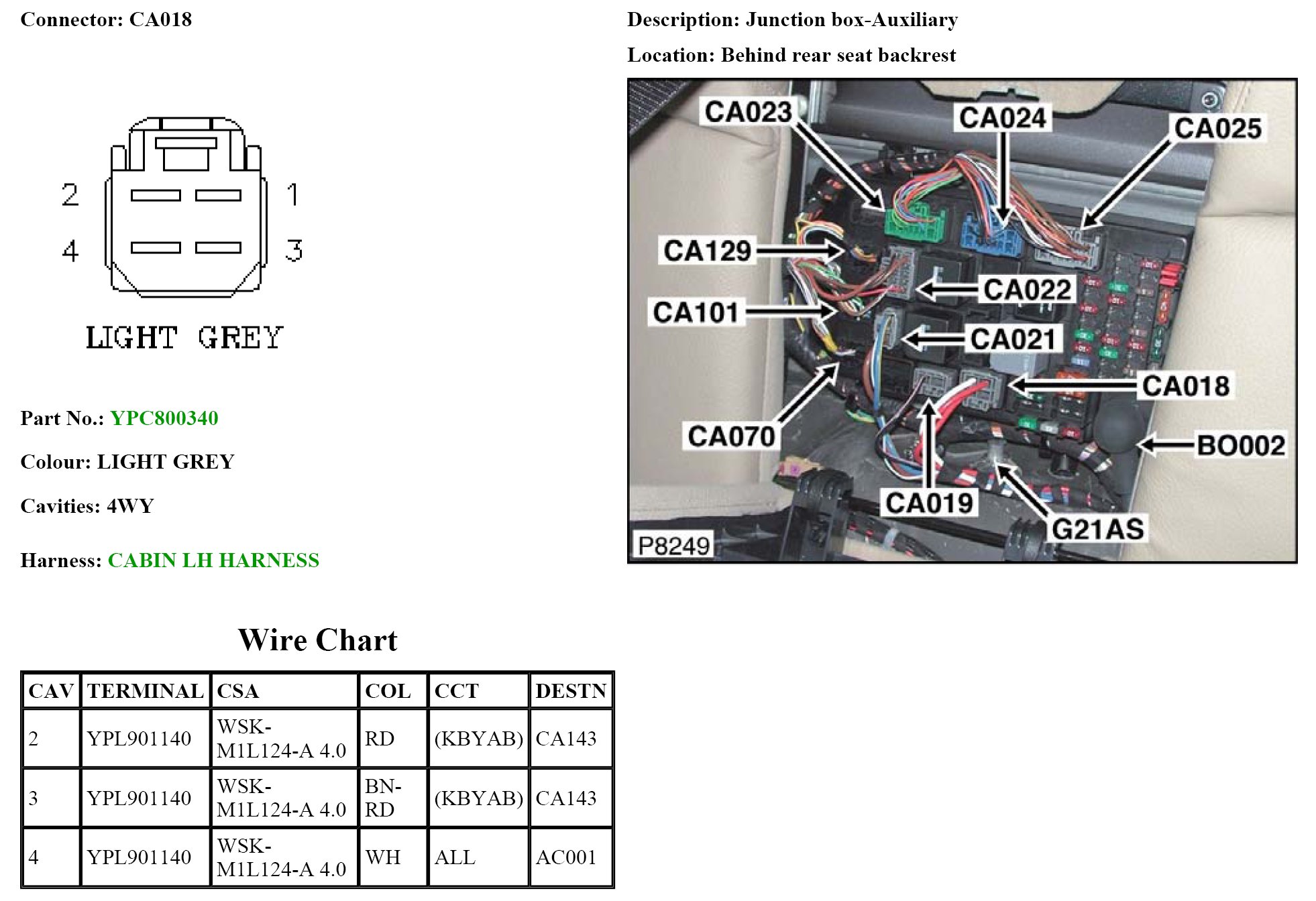 Connector: CA018

2
1
4
3

LIGHT GREY

Part No.: YPC800340

Colour: LIGHT GREY

Cavities: 4WY

Harness: CABIN LH HARNESS

Description: Junction box-Auxiliary

Location: Behind rear seat backrest

CA023
CA024
CA025
CA129
CA022
CA101
CA021
CA018
CA070
BO002
CA019
G21AS
P8249

Wire Chart

| CAV | TERMINAL | CSA | COL | CCT | DESTN |
|---|---|---|---|---|---|
| 2 | YPL901140 | WSK-M1L124-A 4.0 | RD | (KBYAB) | CA143 |
| 3 | YPL901140 | WSK-M1L124-A 4.0 | BN-RD | (KBYAB) | CA143 |
| 4 | YPL901140 | WSK-M1L124-A 4.0 | WH | ALL | AC001 |