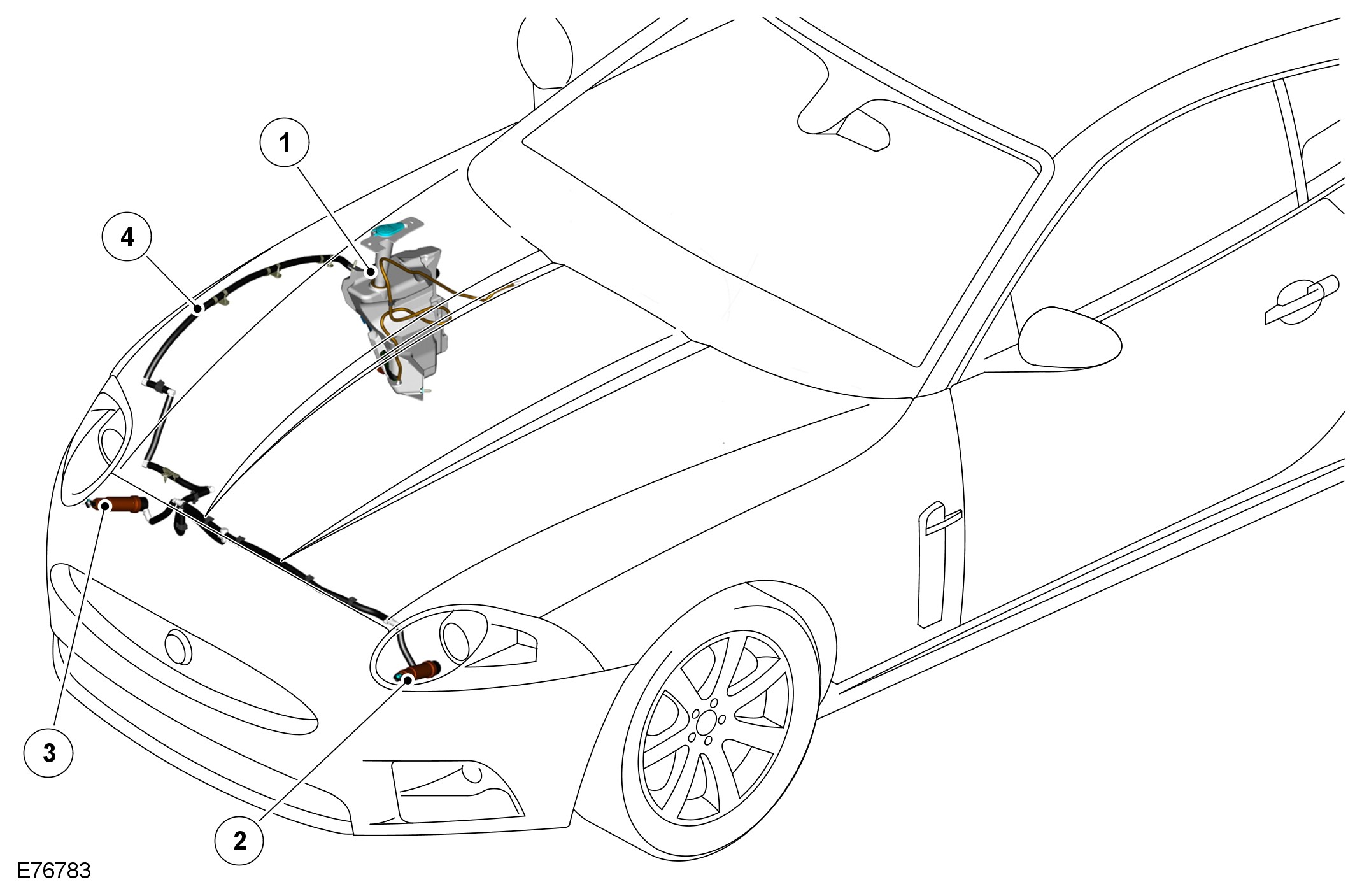 1

4

3

2

E76783