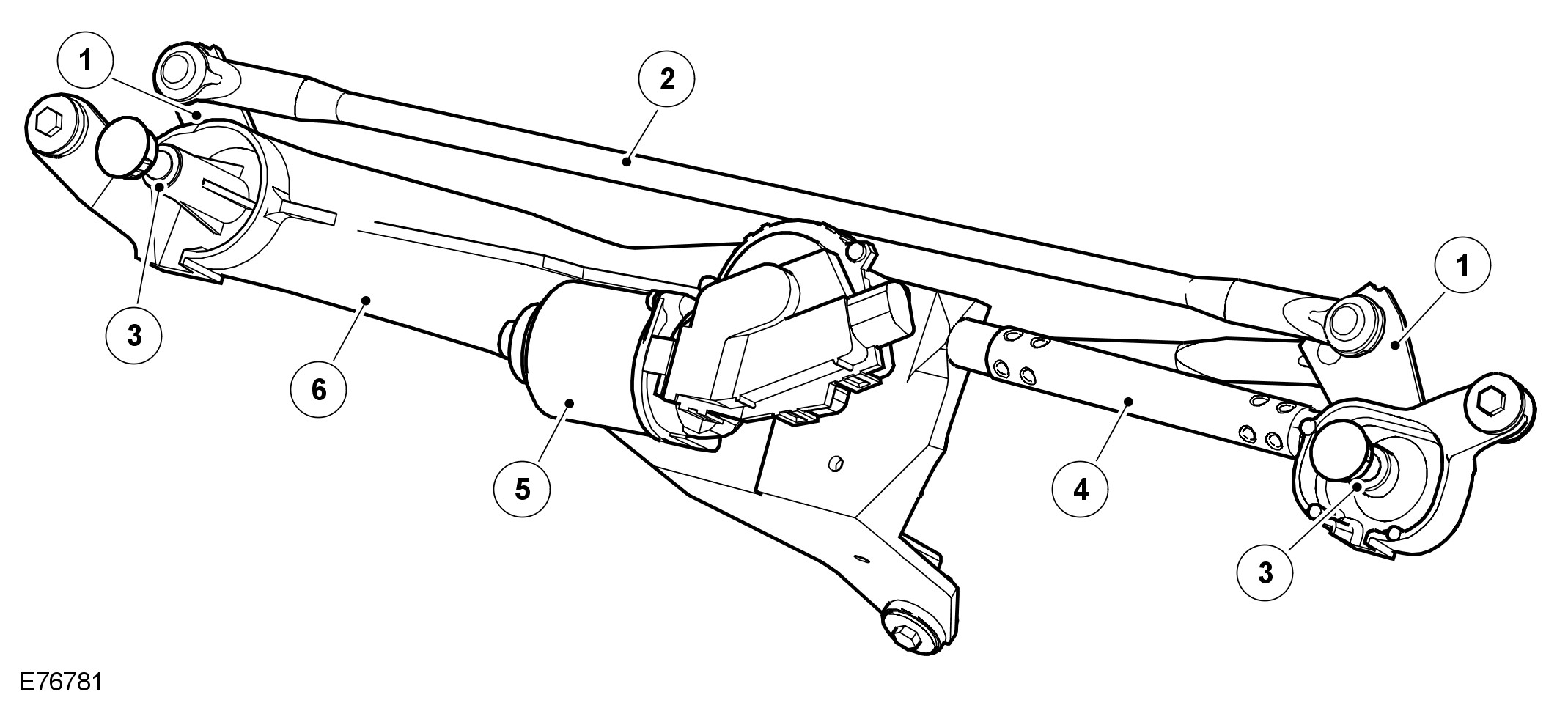 1
2
1
3
6
5
4
3
E76781