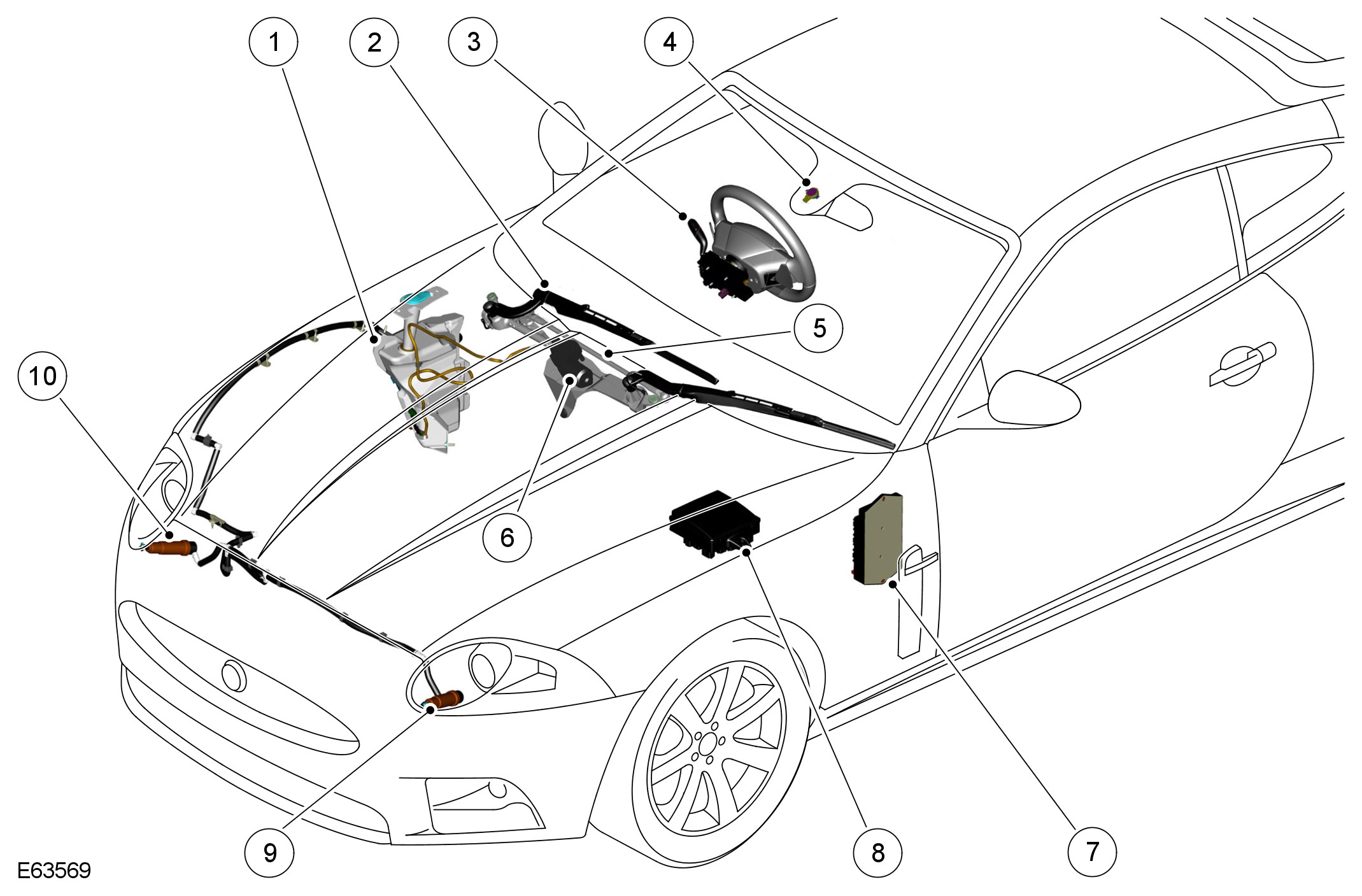 1
2
3
4
5
10
6
9
8
7
E63569