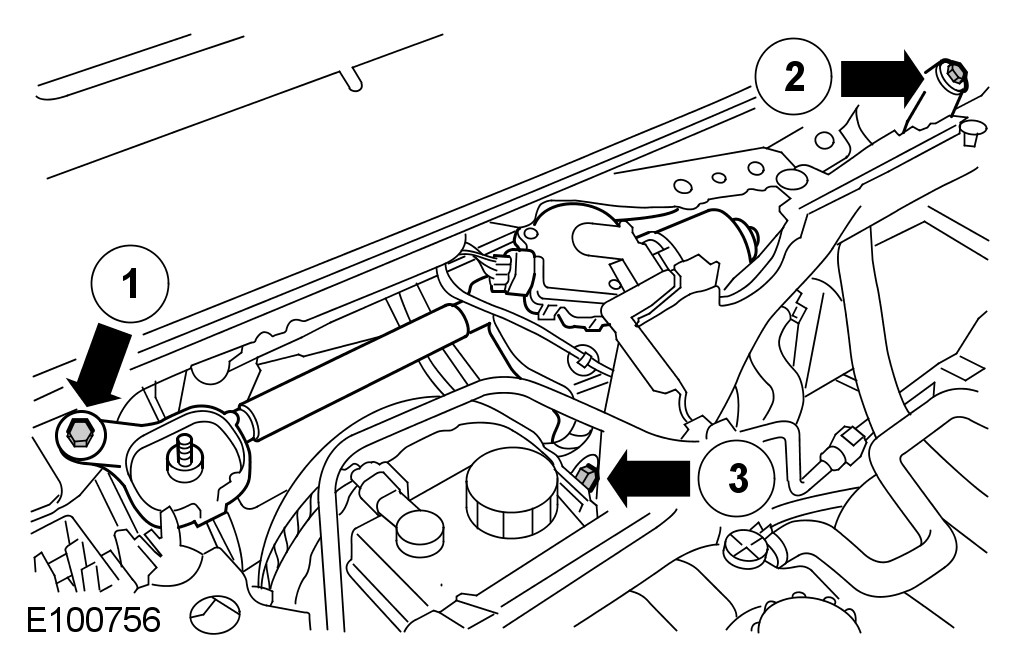 2

1

3

E100756