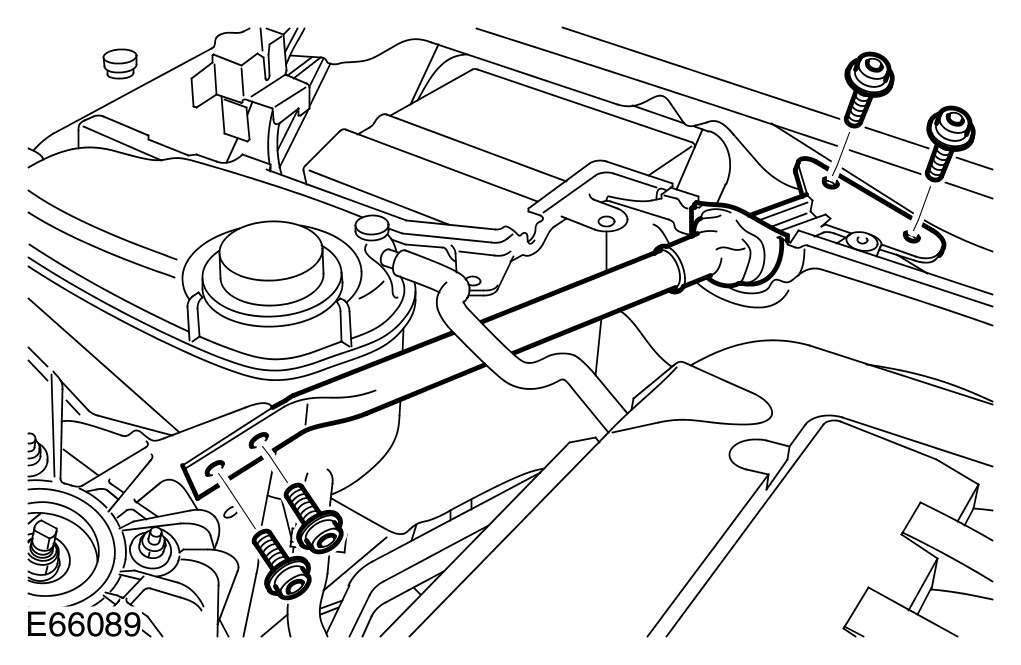 E66089