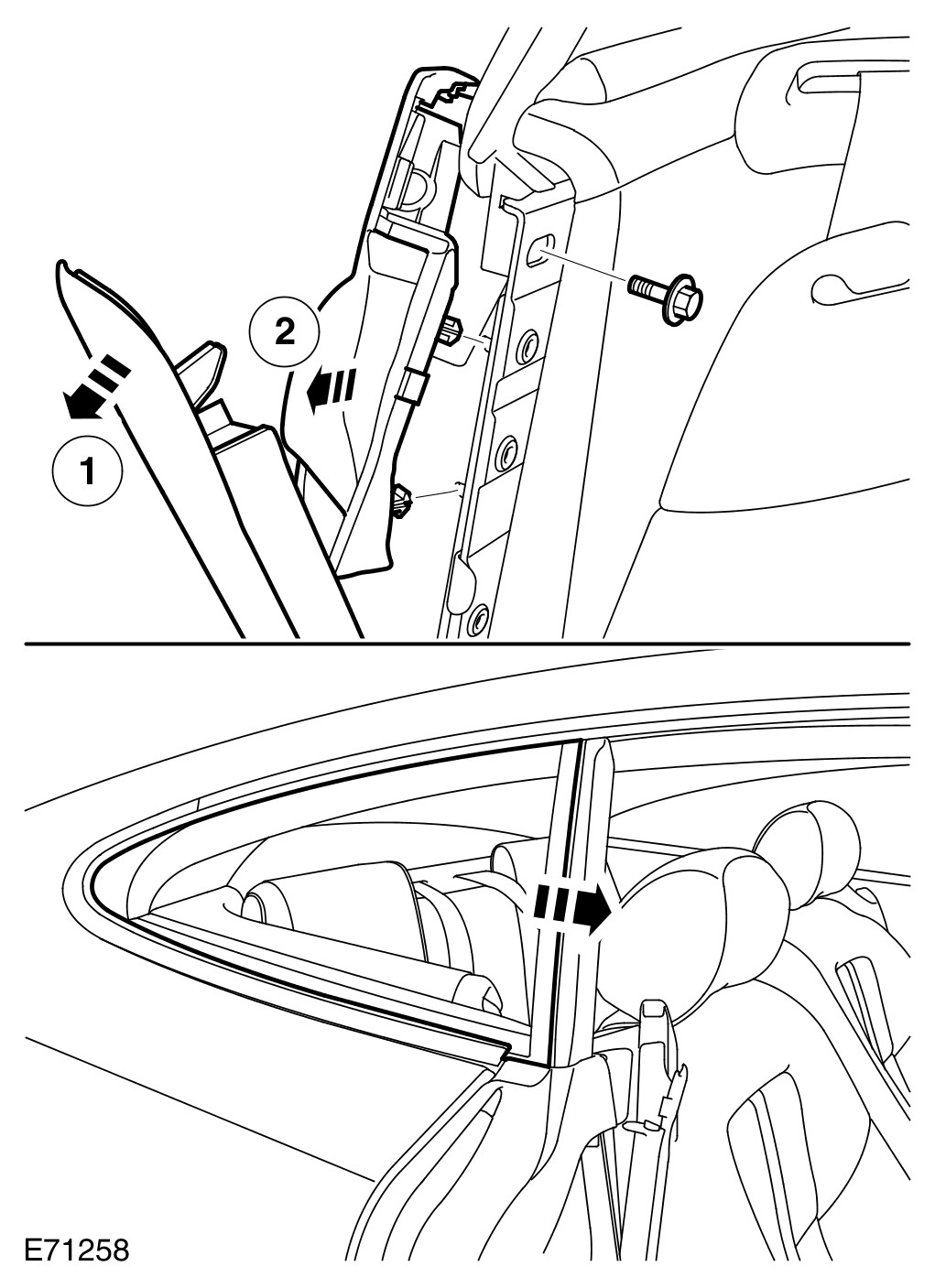 2

1

E71258