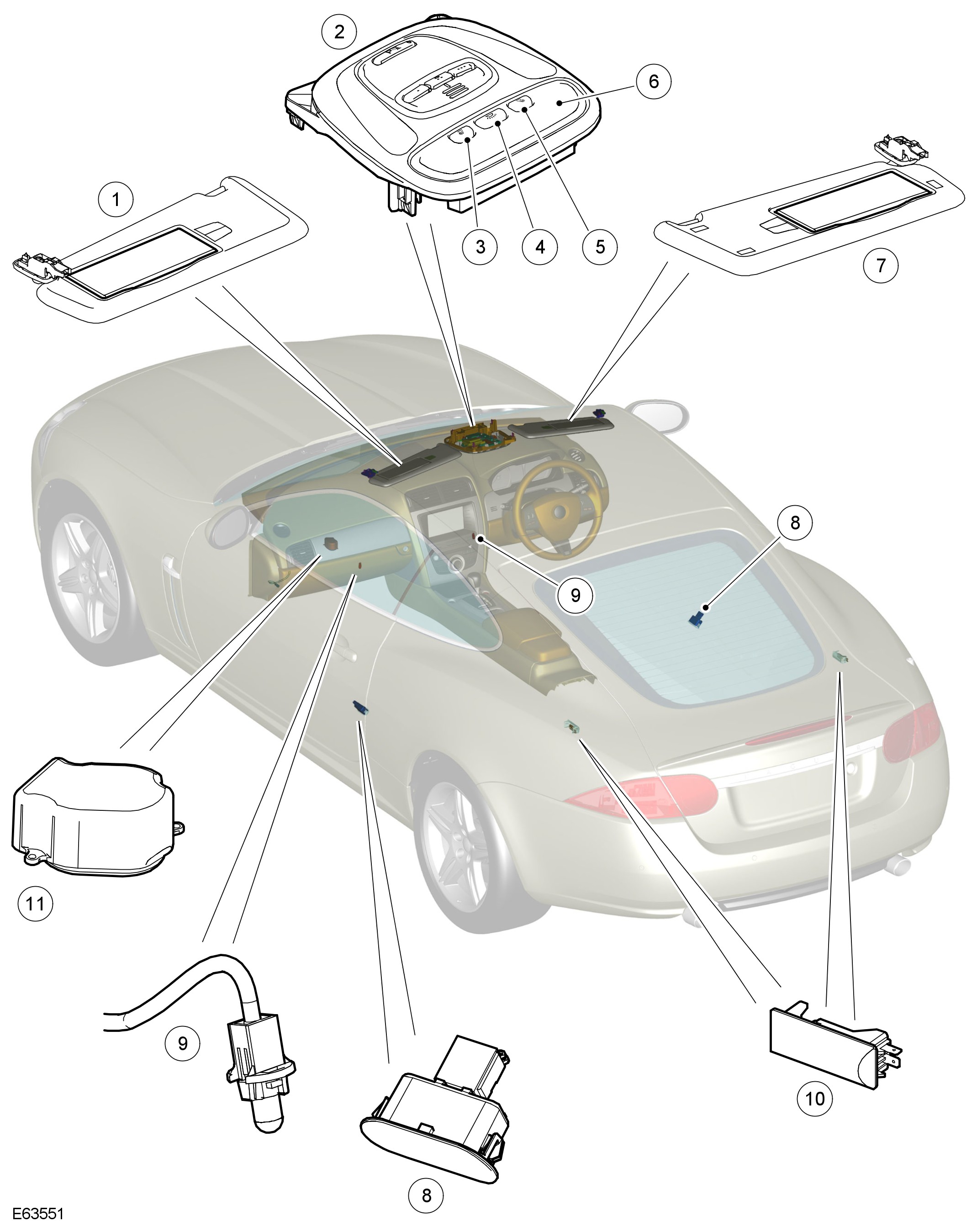 2
6
1
3
4
5
7
8
9
11
9
8
10
E63551