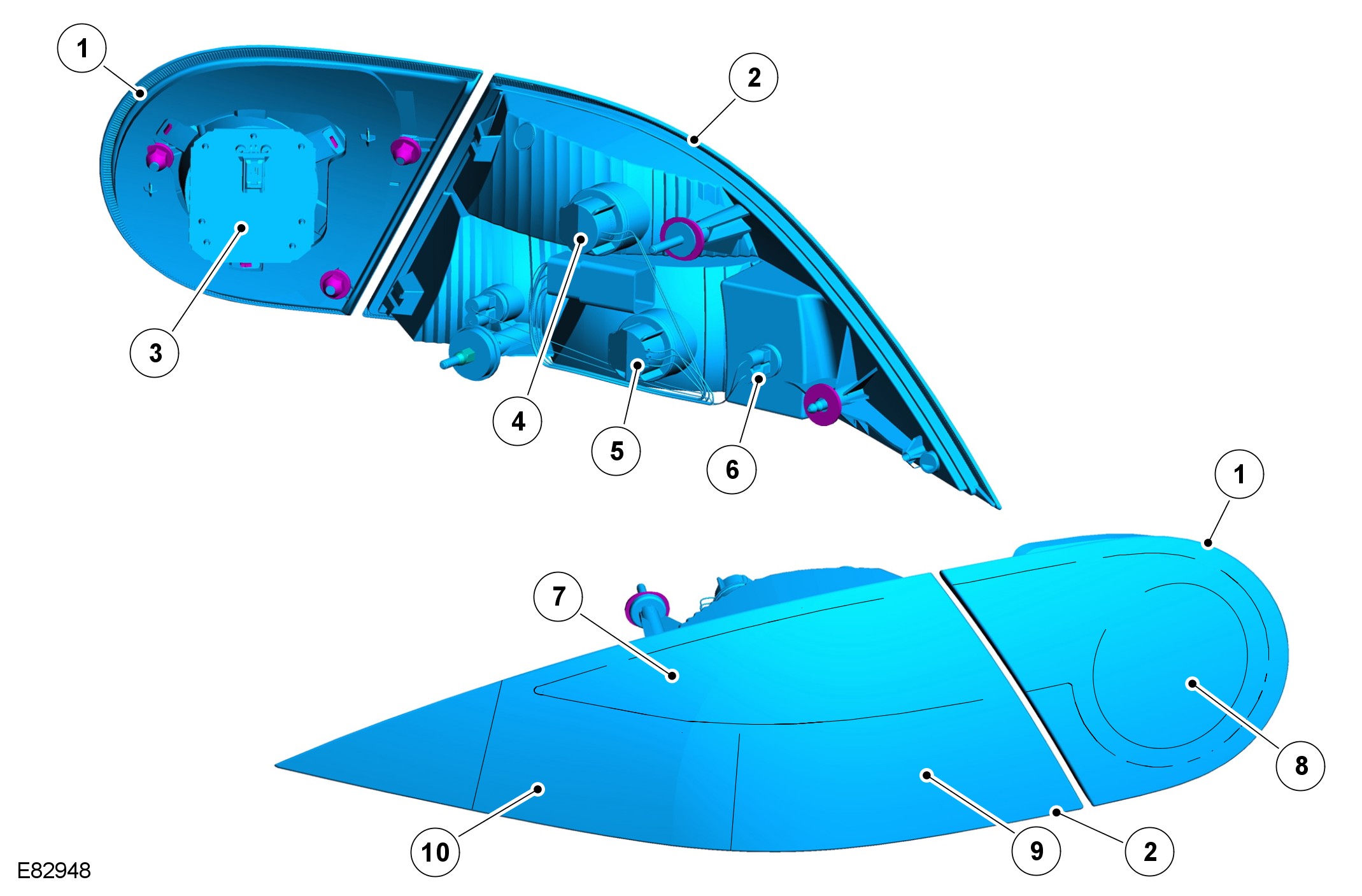 1
2
3
4
5
6
1
7
8
10
9
2
E82948