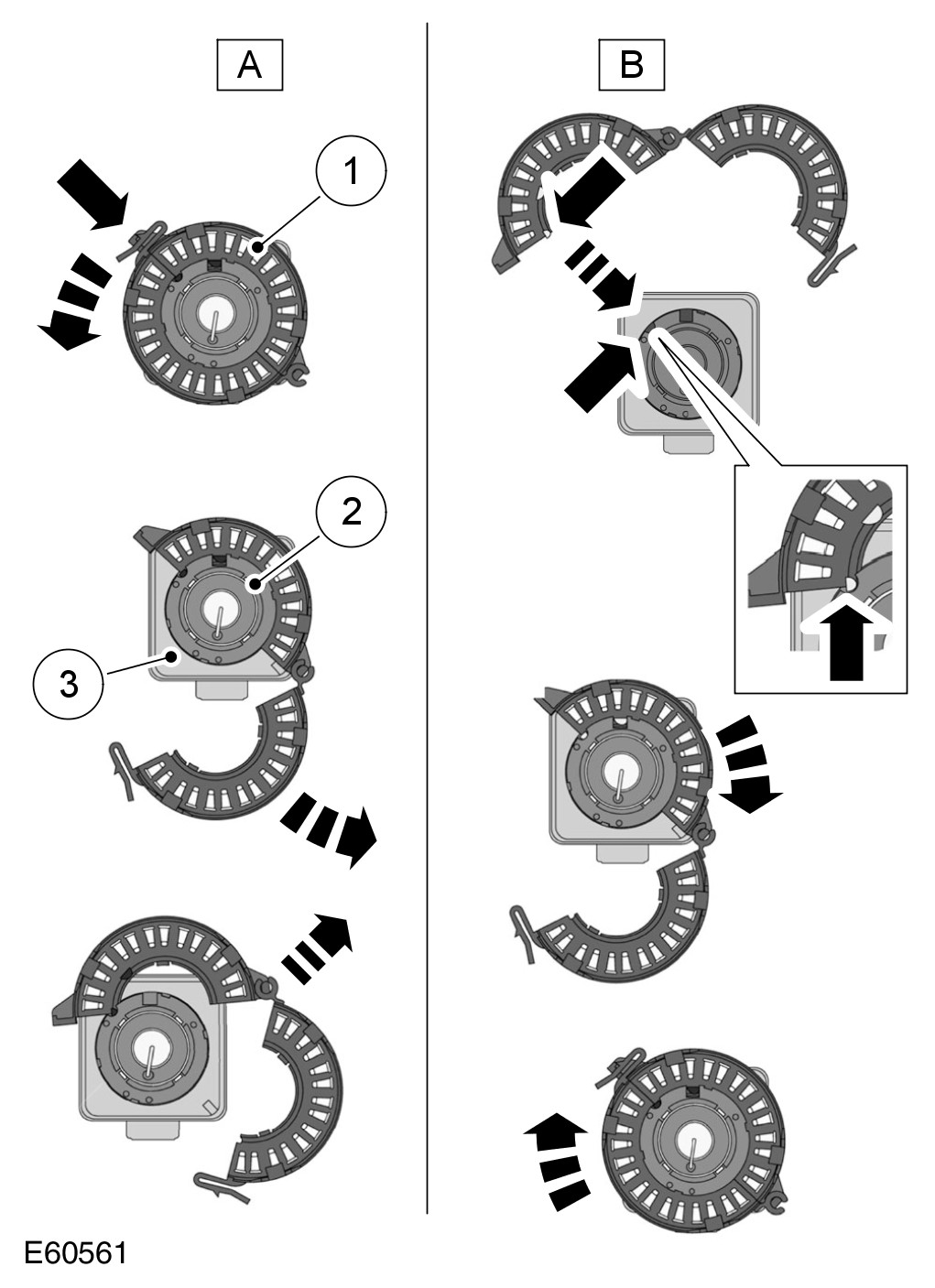 A

1

2

3

B

E60561