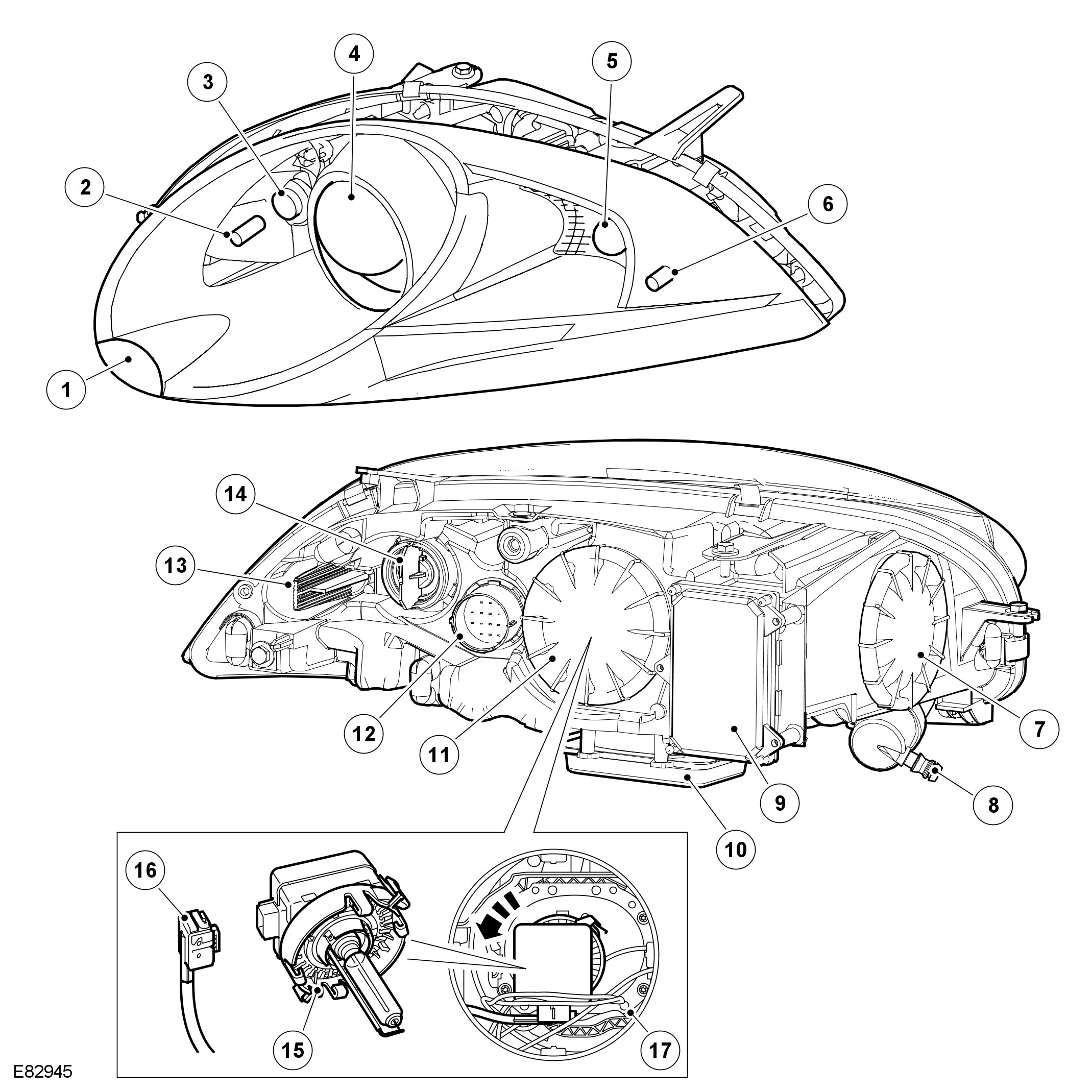 4
3
5
2
6
1
14
13
12
11
7
9
8
10
16
15
17
E82945