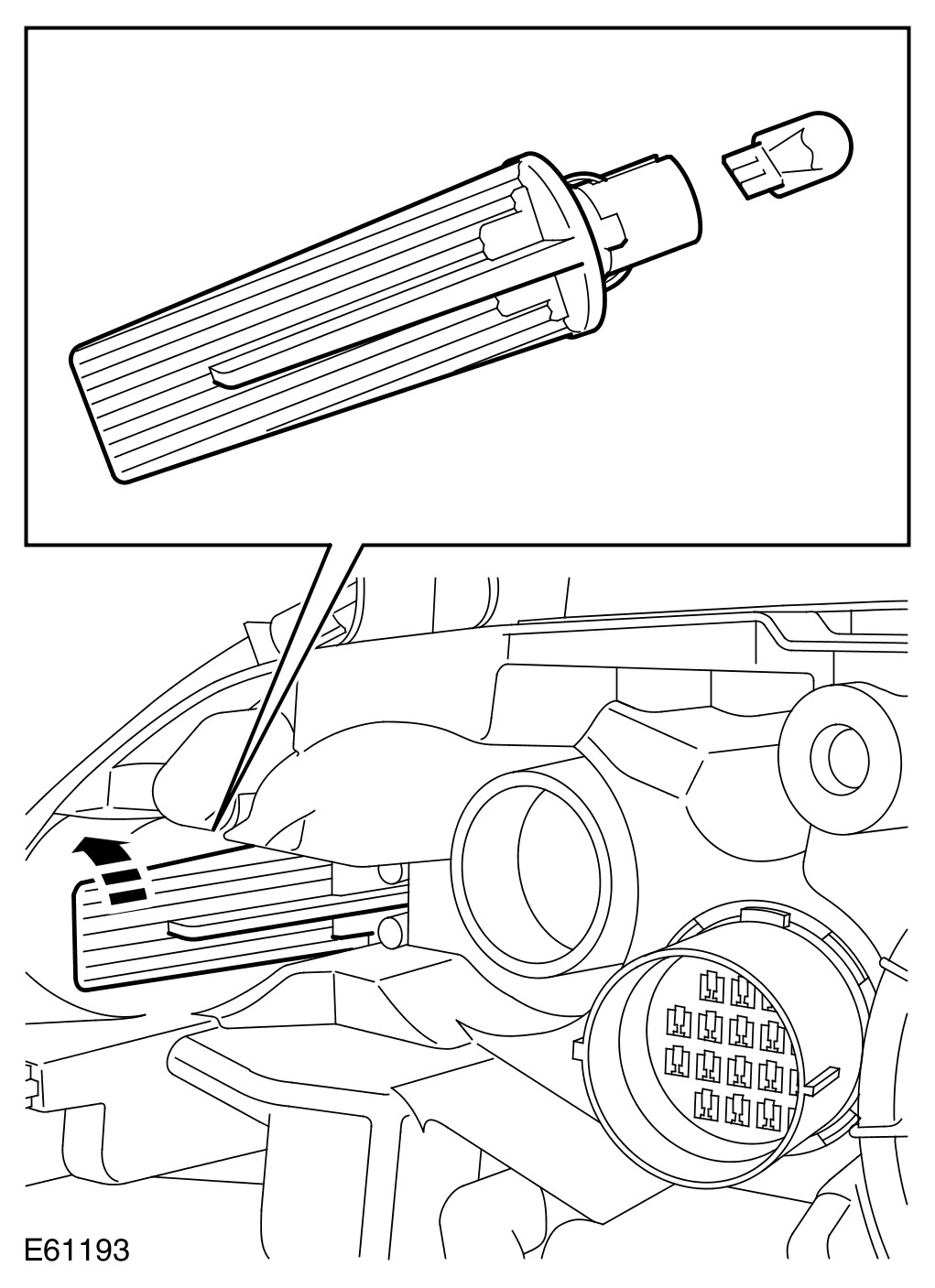 E61193