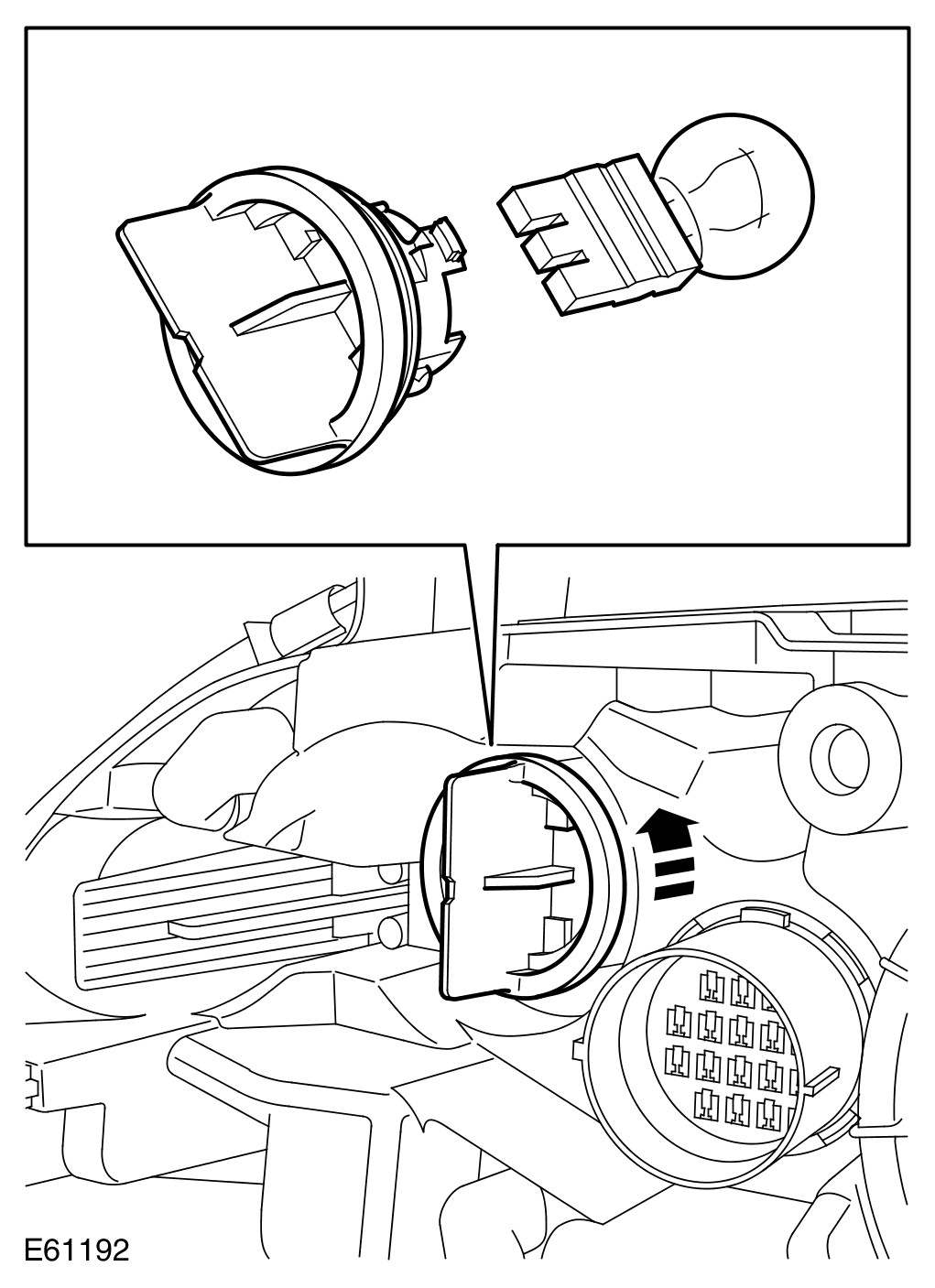 E61192