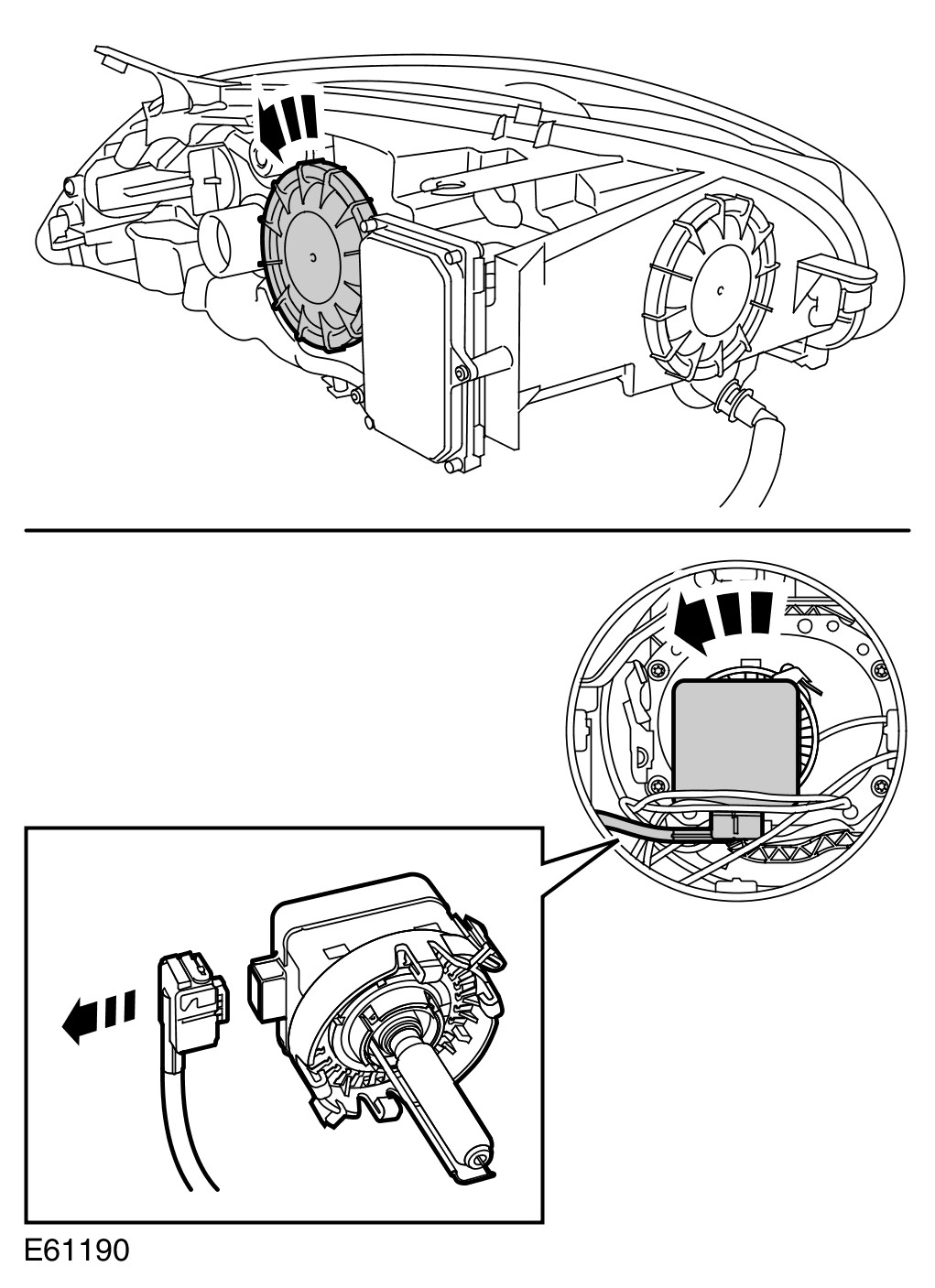 E61190