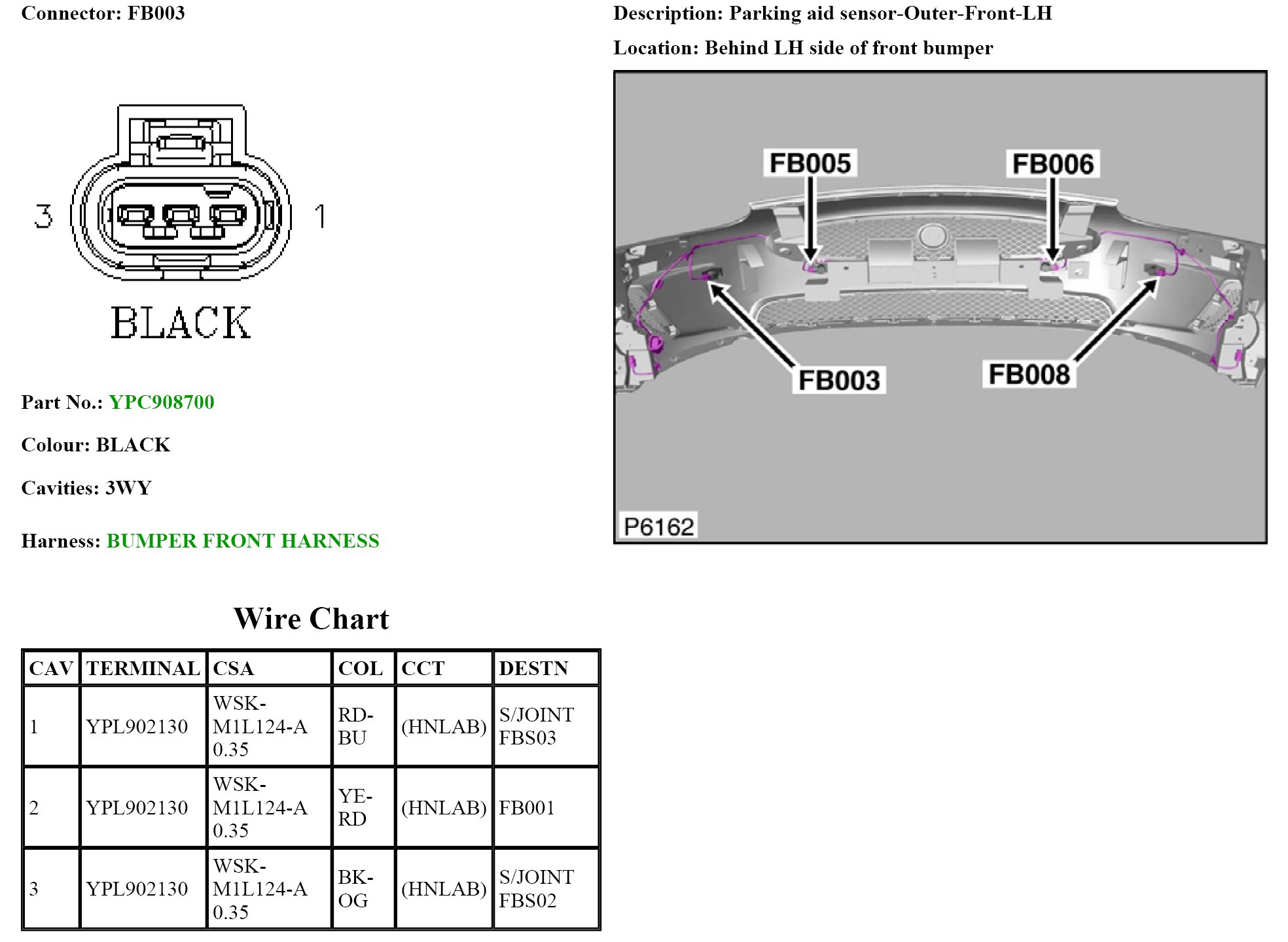 Connector: FB003

3 1

BLACK

Part No.: YPC908700

Colour: BLACK

Cavities: 3WY

Harness: BUMPER FRONT HARNESS

Description: Parking aid sensor-Outer-Front-LH

Location: Behind LH side of front bumper

FB005
FB006
FB003
FB008
P6162

Wire Chart

| CAV | TERMINAL | CSA | COL | CCT | DESTN |
|---|---|---|---|---|---|
| 1 | YPL902130 | WSK-M1L124-A 0.35 | RD-BU | (HNLAB) | S/JOINT FBS03 |
| 2 | YPL902130 | WSK-M1L124-A 0.35 | YE-RD | (HNLAB) | FB001 |
| 3 | YPL902130 | WSK-M1L124-A 0.35 | BK-OG | (HNLAB) | S/JOINT FBS02 |