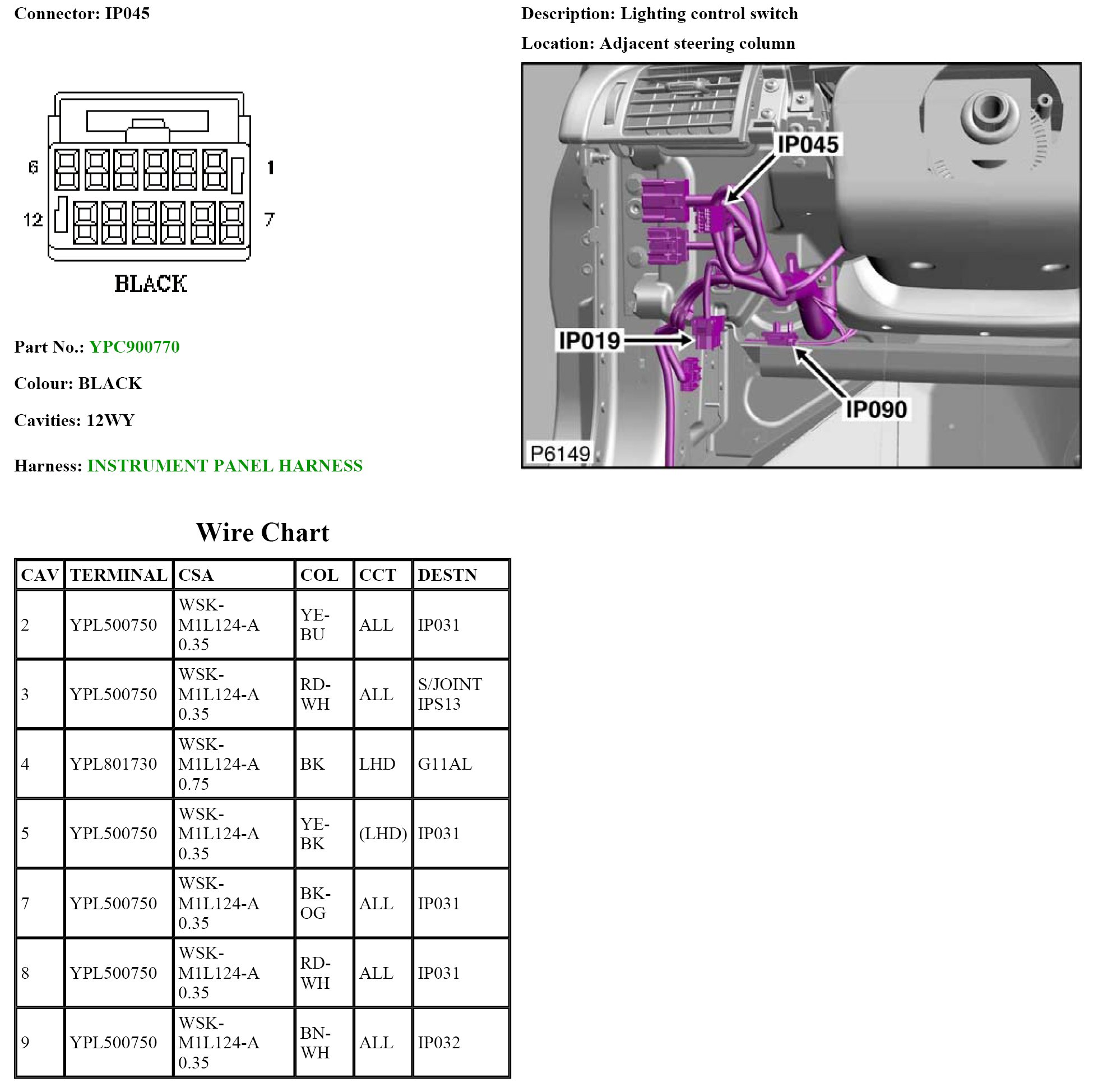 Connector: IP045

6 1
12 7
BLACK

Part No.: YPC900770

Colour: BLACK

Cavities: 12WY

Harness: INSTRUMENT PANEL HARNESS

Description: Lighting control switch

Location: Adjacent steering column

IP045
IP019
IP090
P6149

Wire Chart

| CAV | TERMINAL | CSA | COL | CCT | DESTN |
|---|---|---|---|---|---|
| 2 | YPL500750 | WSK-M1L124-A 0.35 | YE-BU | ALL | IP031 |
| 3 | YPL500750 | WSK-M1L124-A 0.35 | RD-WH | ALL | S/JOINT IPS13 |
| 4 | YPL801730 | WSK-M1L124-A 0.75 | BK | LHD | G11AL |
| 5 | YPL500750 | WSK-M1L124-A 0.35 | YE-BK | (LHD) | IP031 |
| 7 | YPL500750 | WSK-M1L124-A 0.35 | BK-OG | ALL | IP031 |
| 8 | YPL500750 | WSK-M1L124-A 0.35 | RD-WH | ALL | IP031 |
| 9 | YPL500750 | WSK-M1L124-A 0.35 | BN-WH | ALL | IP032 |