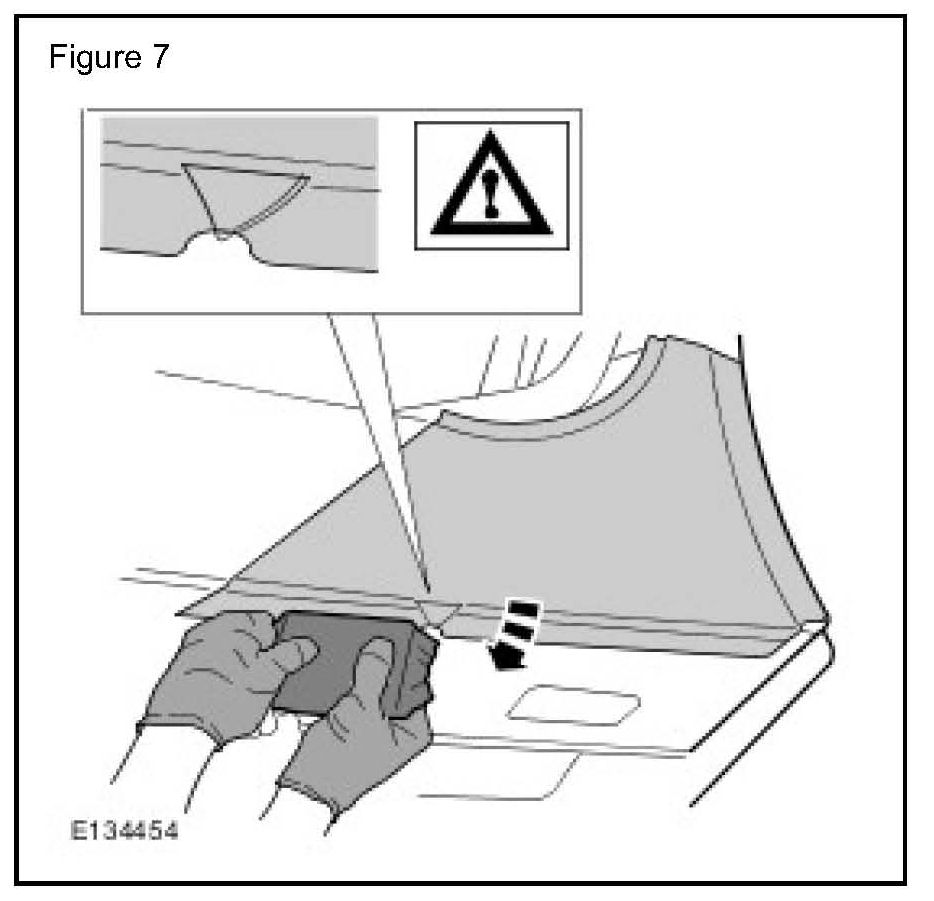 Figure 7

E134454