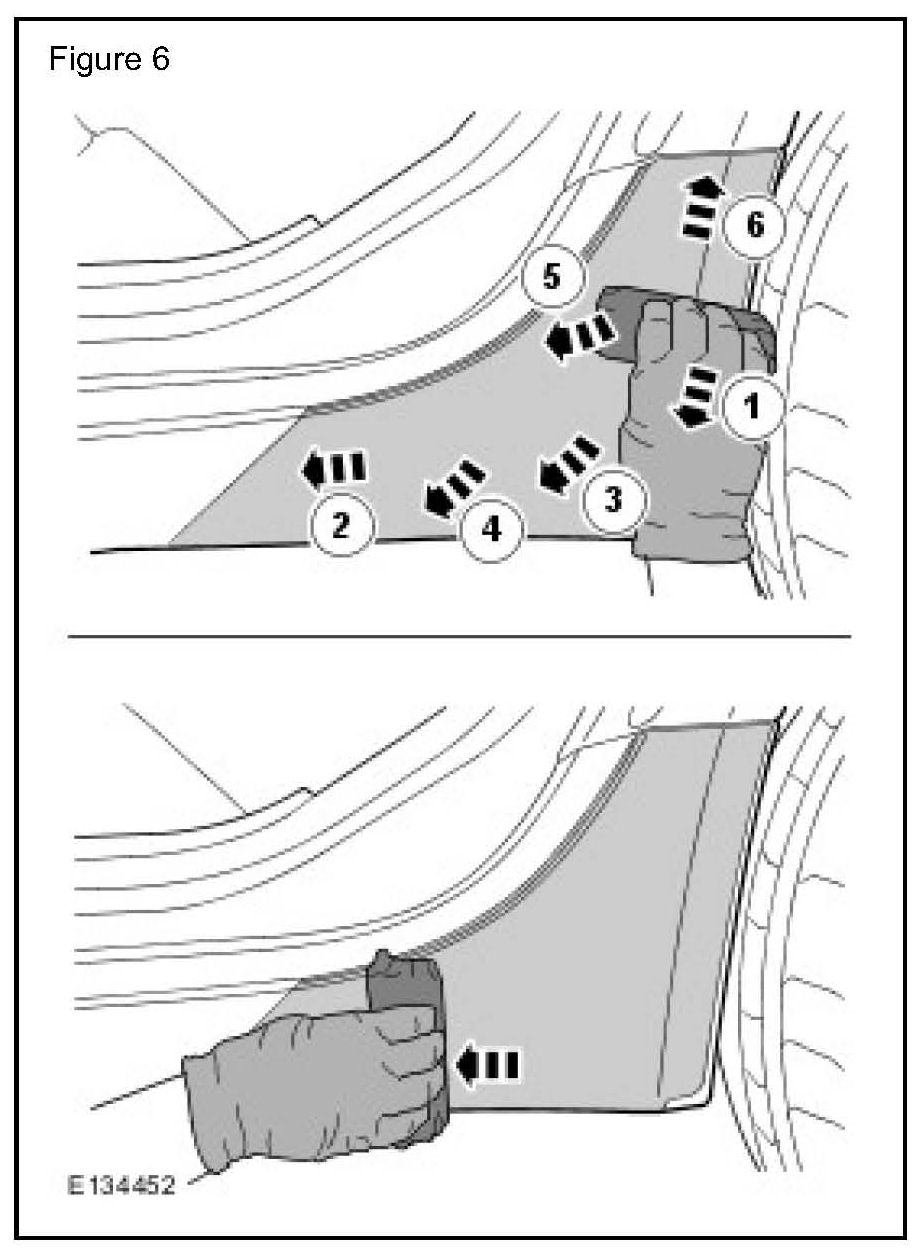 Figure 6

6
5
1
2
4
3

E134452