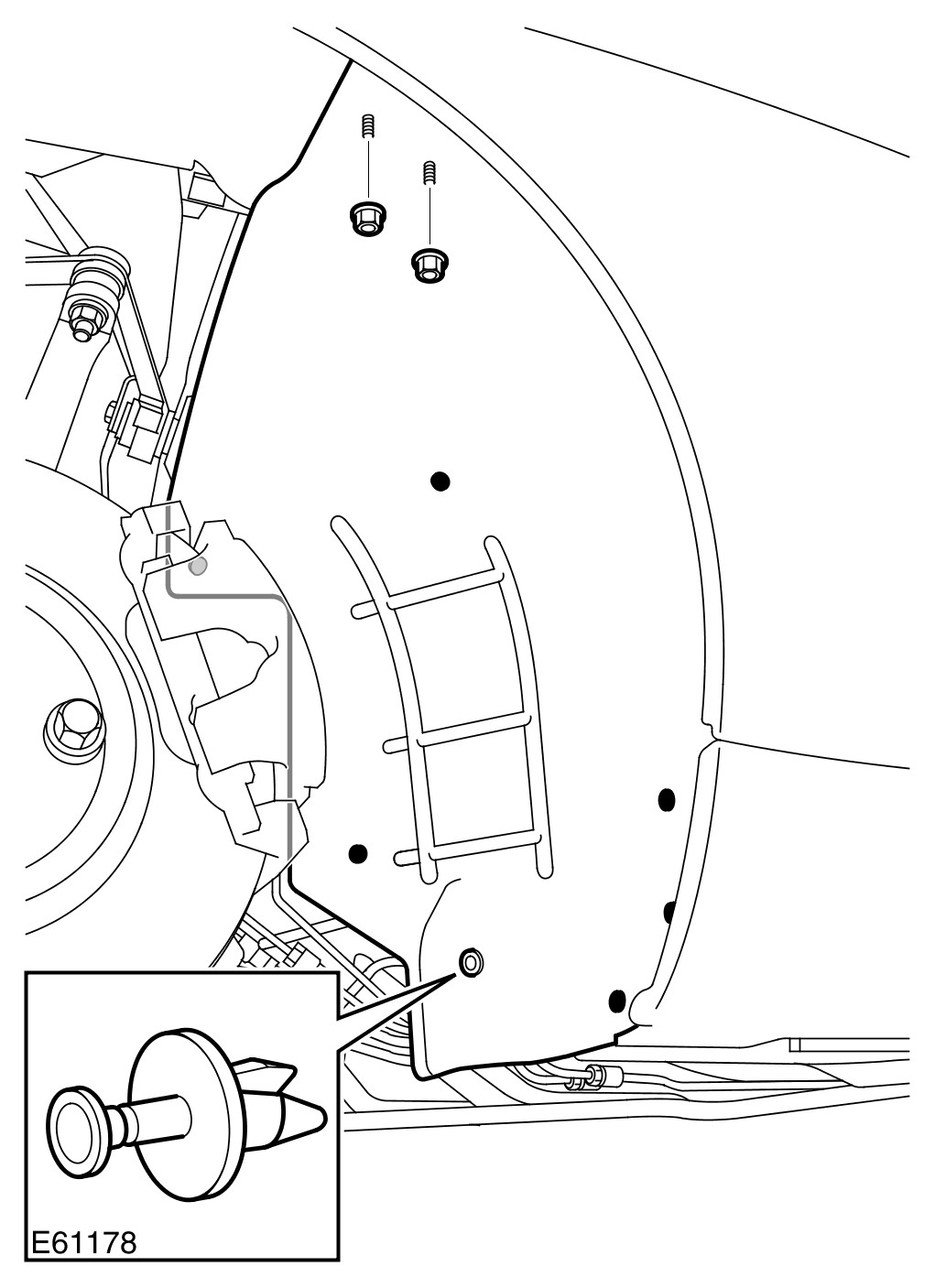 E61178