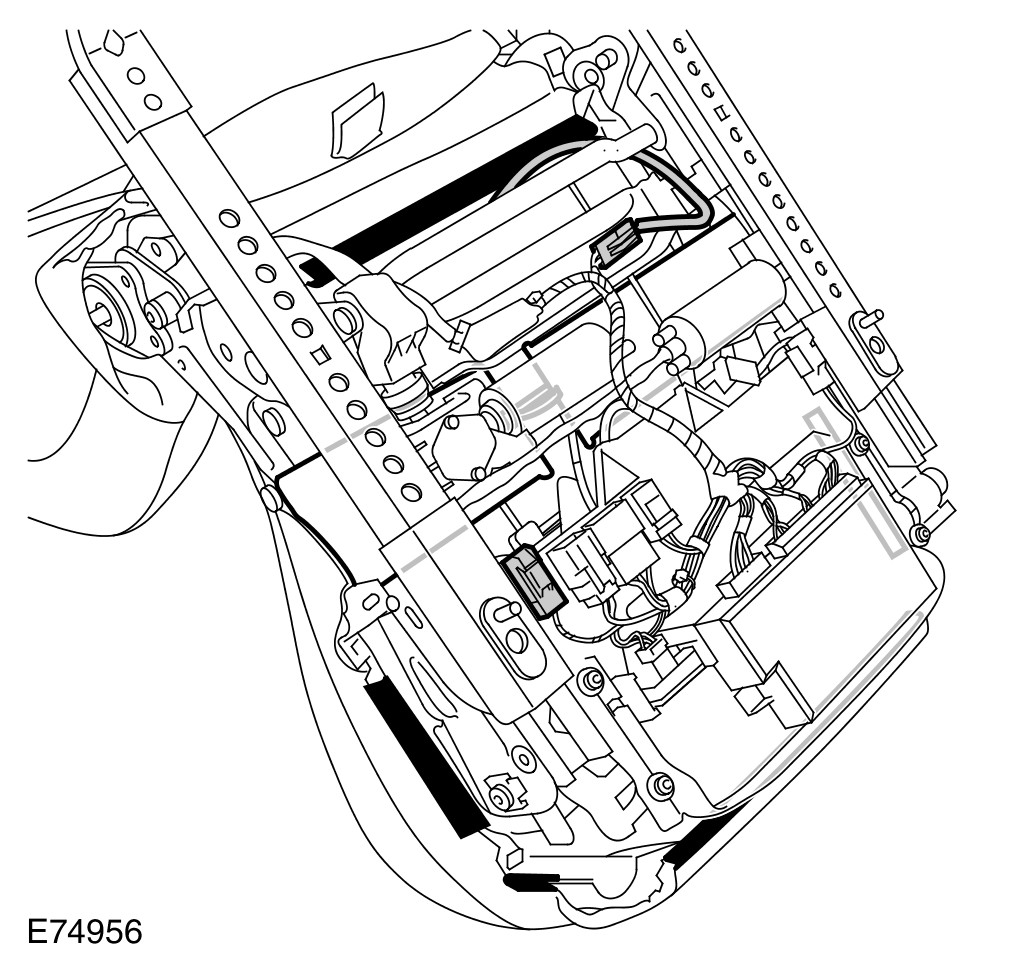 E74956