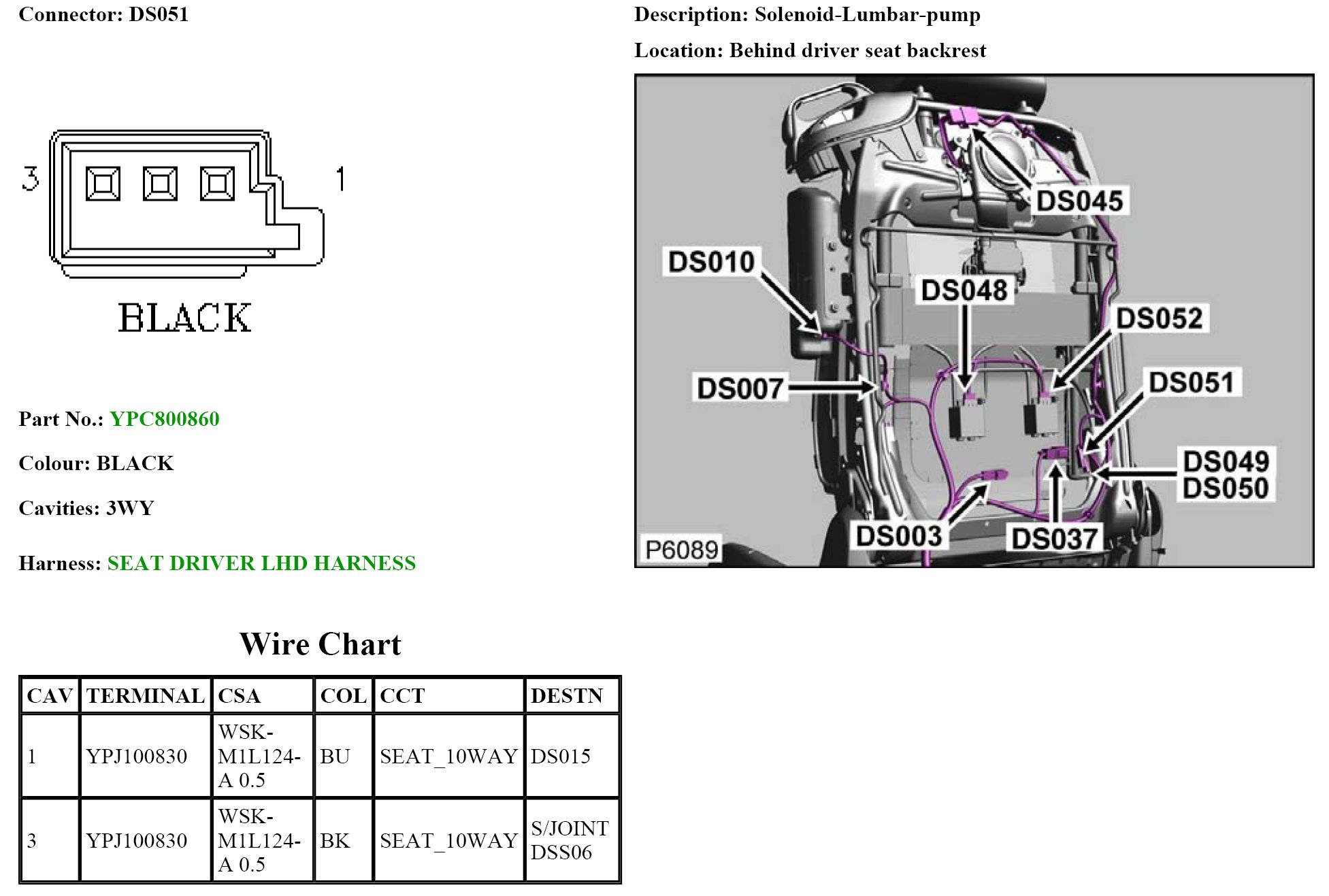 Connector: DS051

3

1

BLACK

Part No.: YPC800860

Colour: BLACK

Cavities: 3WY

Harness: SEAT DRIVER LHD HARNESS

Description: Solenoid-Lumbar-pump

Location: Behind driver seat backrest

DS045

DS010

DS048

DS052

DS007

DS051

DS049
DS050

DS003

DS037

P6089

Wire Chart

| CAV | TERMINAL | CSA | COL | CCT | DESTN |
|---|---|---|---|---|---|
| 1 | YPJ100830 | WSK-M1L124-A 0.5 | BU | SEAT_10WAY | DS015 |
| 3 | YPJ100830 | WSK-M1L124-A 0.5 | BK | SEAT_10WAY | S/JOINT DSS06 |