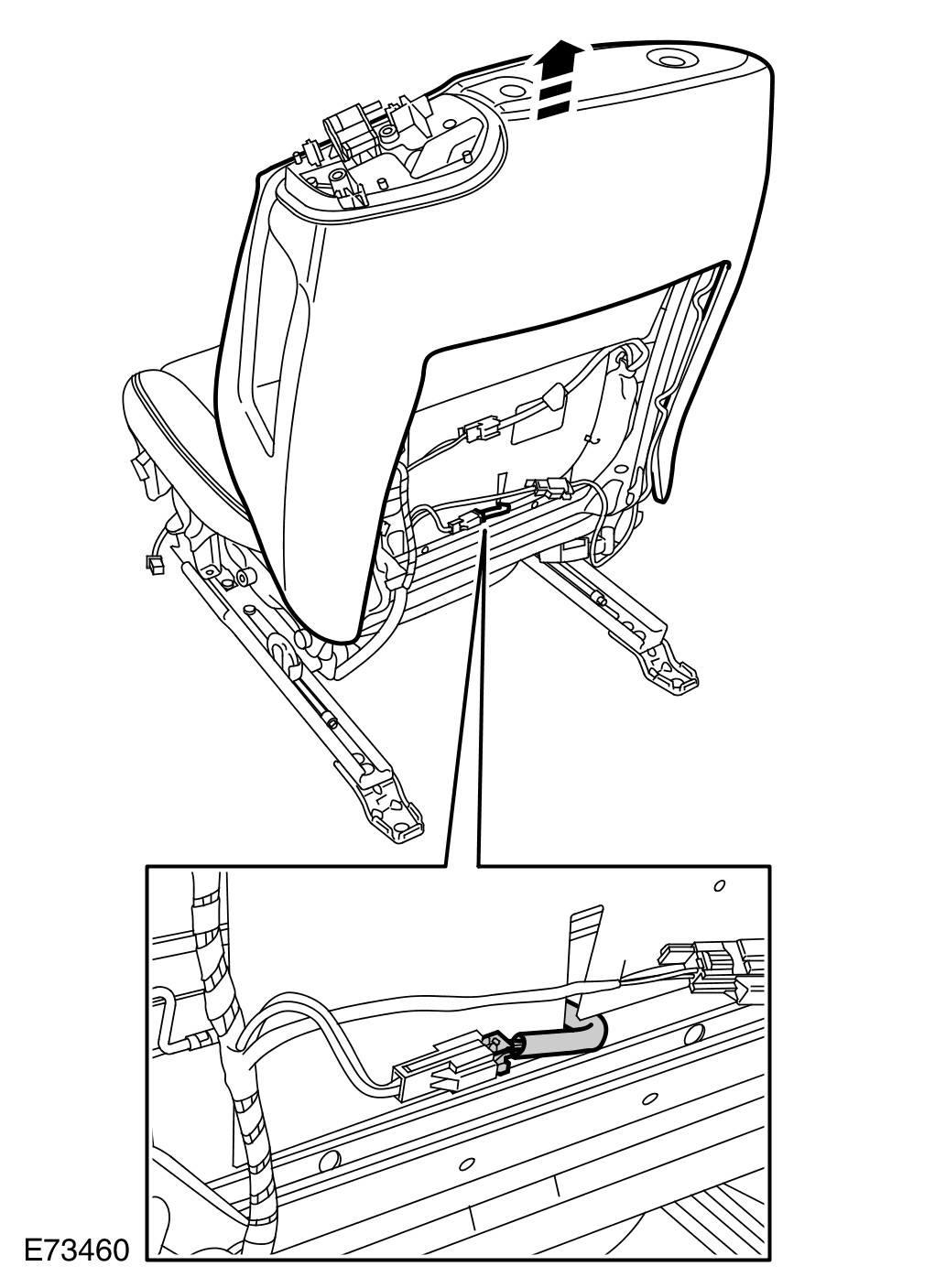 E73460