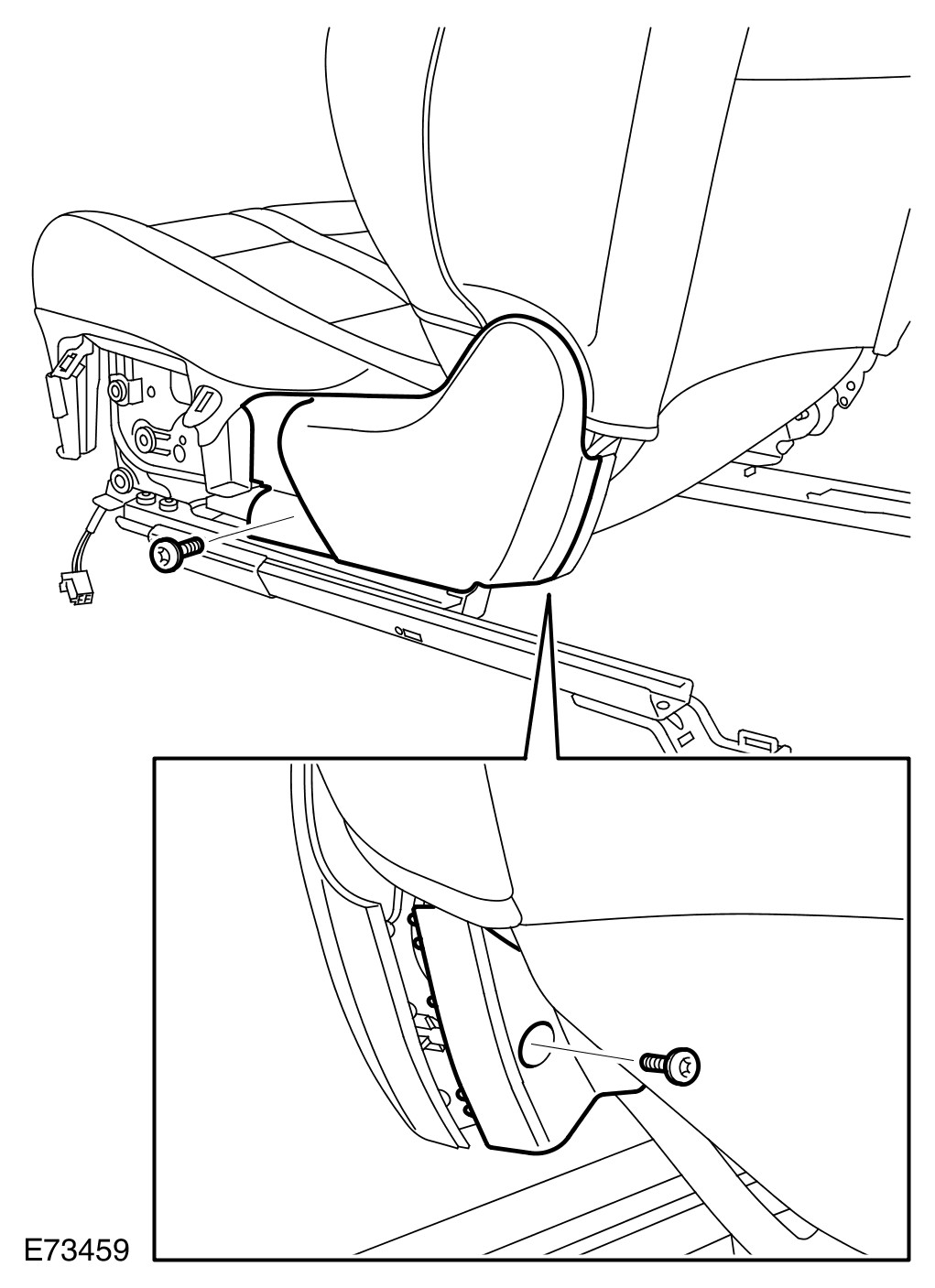 E73459