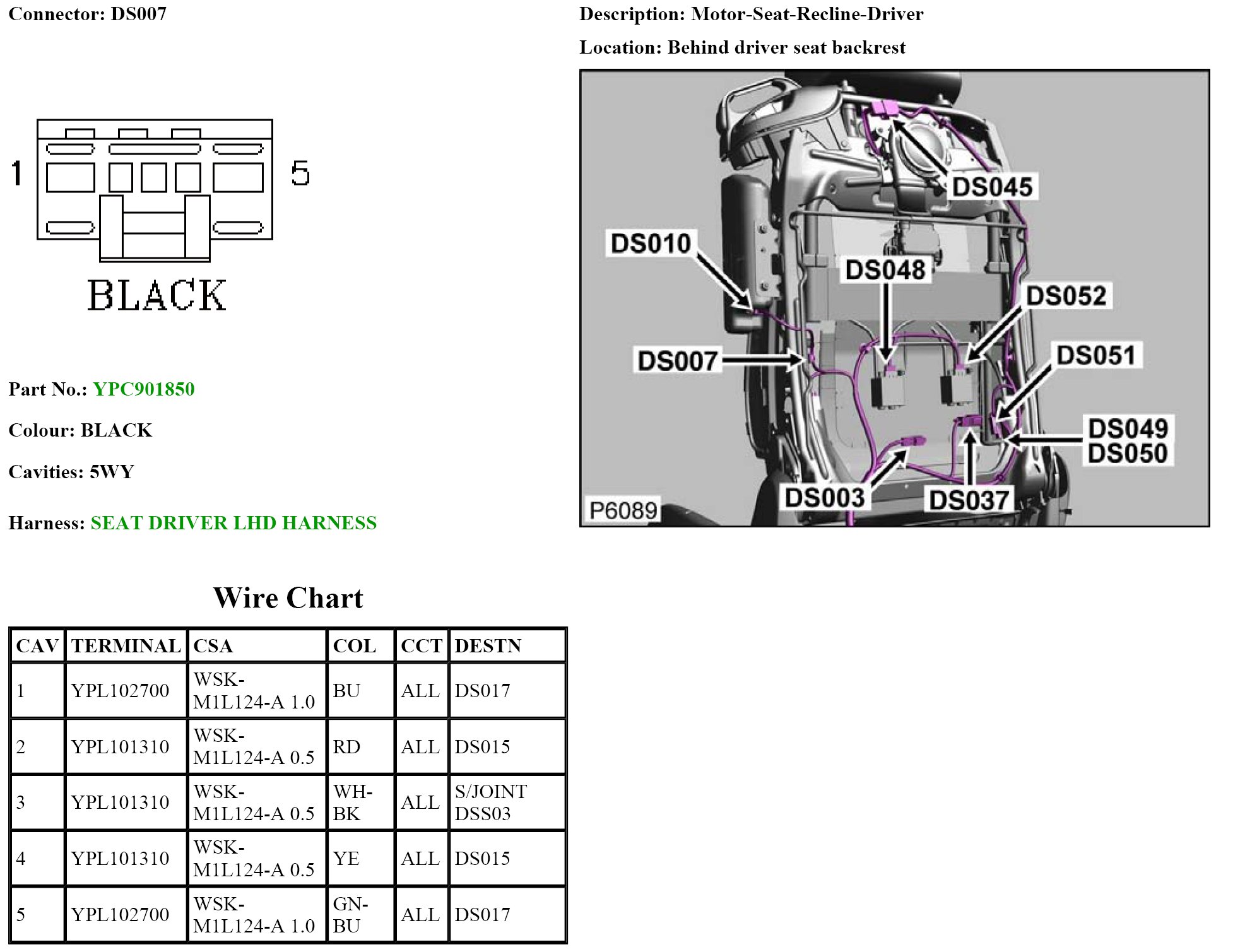 Connector: DS007

1

5

BLACK

Part No.: YPC901850

Colour: BLACK

Cavities: 5WY

Harness: SEAT DRIVER LHD HARNESS

Description: Motor-Seat-Recline-Driver

Location: Behind driver seat backrest

DS045
DS010
DS048
DS052
DS007
DS051
DS049
DS050
DS003
DS037
P6089

Wire Chart

| CAV | TERMINAL | CSA | COL | CCT | DESTN |
|---|---|---|---|---|---|
| 1 | YPL102700 | WSK-M1L124-A 1.0 | BU | ALL | DS017 |
| 2 | YPL101310 | WSK-M1L124-A 0.5 | RD | ALL | DS015 |
| 3 | YPL101310 | WSK-M1L124-A 0.5 | WH-BK | ALL | S/JOINT DSS03 |
| 4 | YPL101310 | WSK-M1L124-A 0.5 | YE | ALL | DS015 |
| 5 | YPL102700 | WSK-M1L124-A 1.0 | GN-BU | ALL | DS017 |